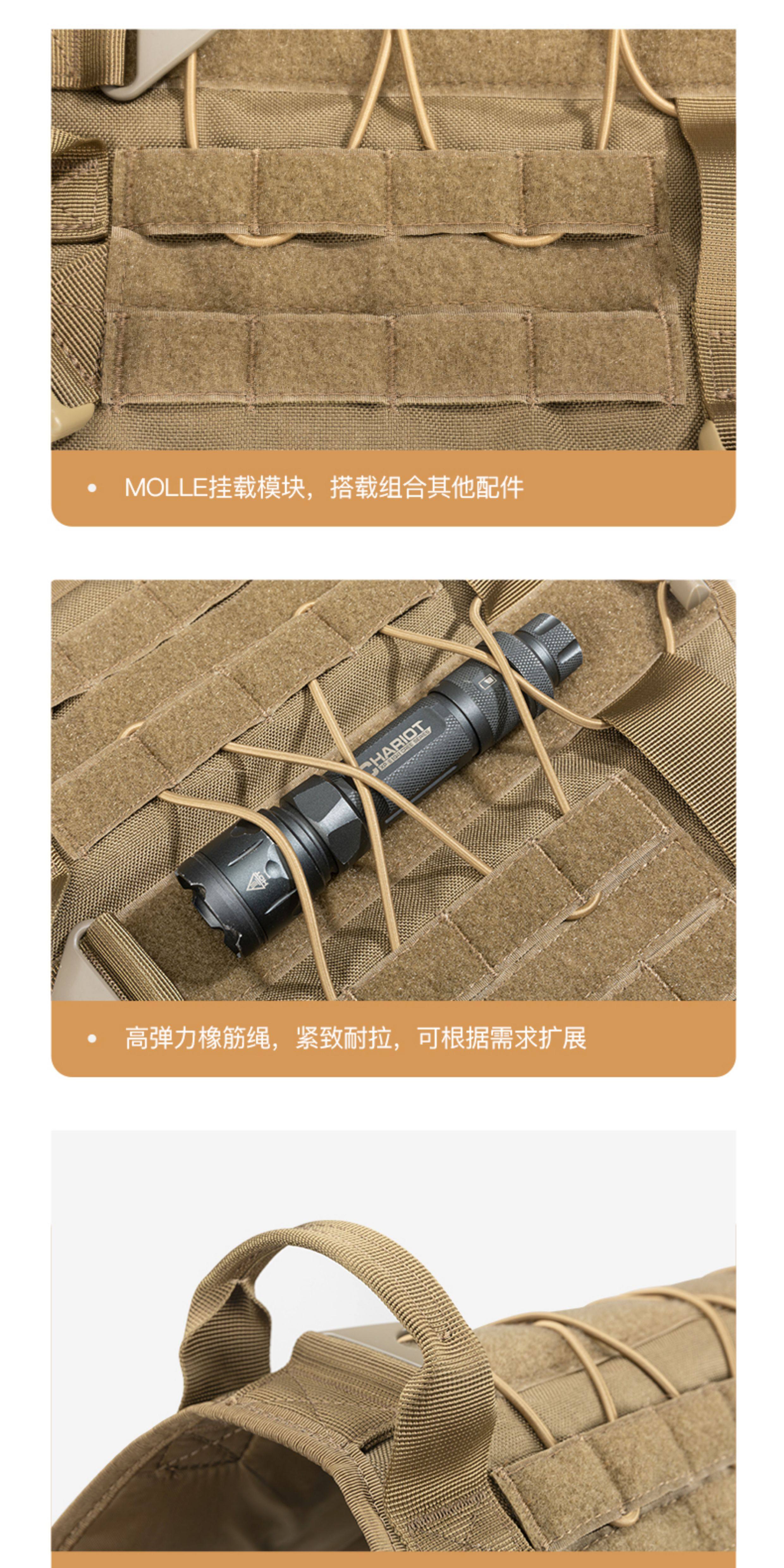 • MOLLE挂载模块，搭载组合其他配件

CHARIOT

• 高弹力橡筋绳，紧致耐拉，可根据需求扩展