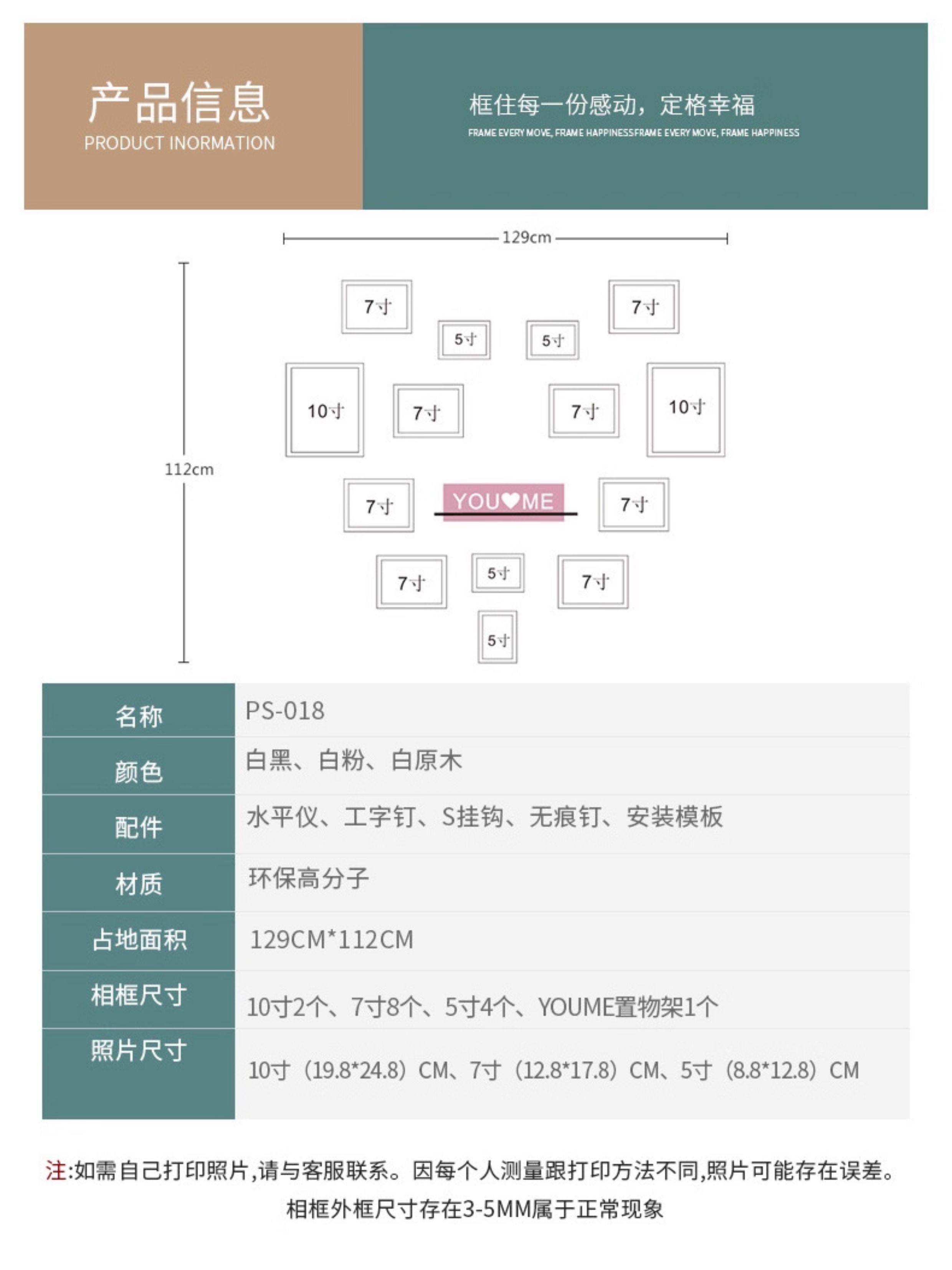 产品信息
PRODUCT INORMATION

框住每一份感动，定格幸福
FRAME EVERY MOVE, FRAME HAPPINESSFRAME EVERY MOVE, FRAME HAPPINESS

129cm

112cm

7寸
7寸
5寸
5寸
10寸
7寸
7寸
10寸
7寸
YOU♥ME
7寸
7寸
5寸
7寸
5寸

名称
PS-018

颜色
白黑、白粉、白原木

配件
水平仪、工字钉、S挂钩、无痕钉、安装模板

材质
环保高分子

占地面积
129CM*112CM

相框尺寸
10寸2个、7寸8个、5寸4个、YOUME置物架1个

照片尺寸
10寸（19.8*24.8）CM、7寸（12.8*17.8）CM、5寸（8.8*12.8）CM

注:如需自己打印照片,请与客服联系。因每个人测量跟打印方法不同,照片可能存在误差。
相框外框尺寸存在3-5MM属于正常现象