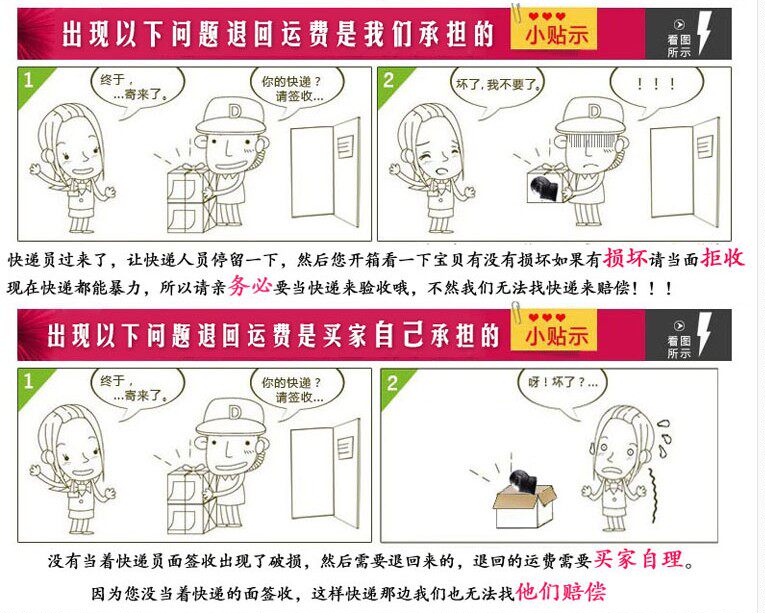 出现以下问题退回运费是我们承担的

小贴示

看图所示

1

终于，...寄来了。

你的快递？请签收...

D

2

坏了，我不要了。

！！！

D

快递员过来了，让快递人员停留一下，然后您开箱看一下宝贝有没有损坏如果有损坏请当面拒收

现在快递都能暴力，所以请亲务必要当快递来验收哦，不然我们无法找快递来赔偿！！！

出现以下问题退回运费是买家自己承担的

小贴示

看图所示

1

终于，...寄来了。

你的快递？请签收...

D

2

呀！坏了？...

没有当着快递员面签收出现了破损，然后需要退回来的，退回的运费需要买家自理。

因为您没当着快递的面签收，这样快递那边我们也无法找他们赔偿