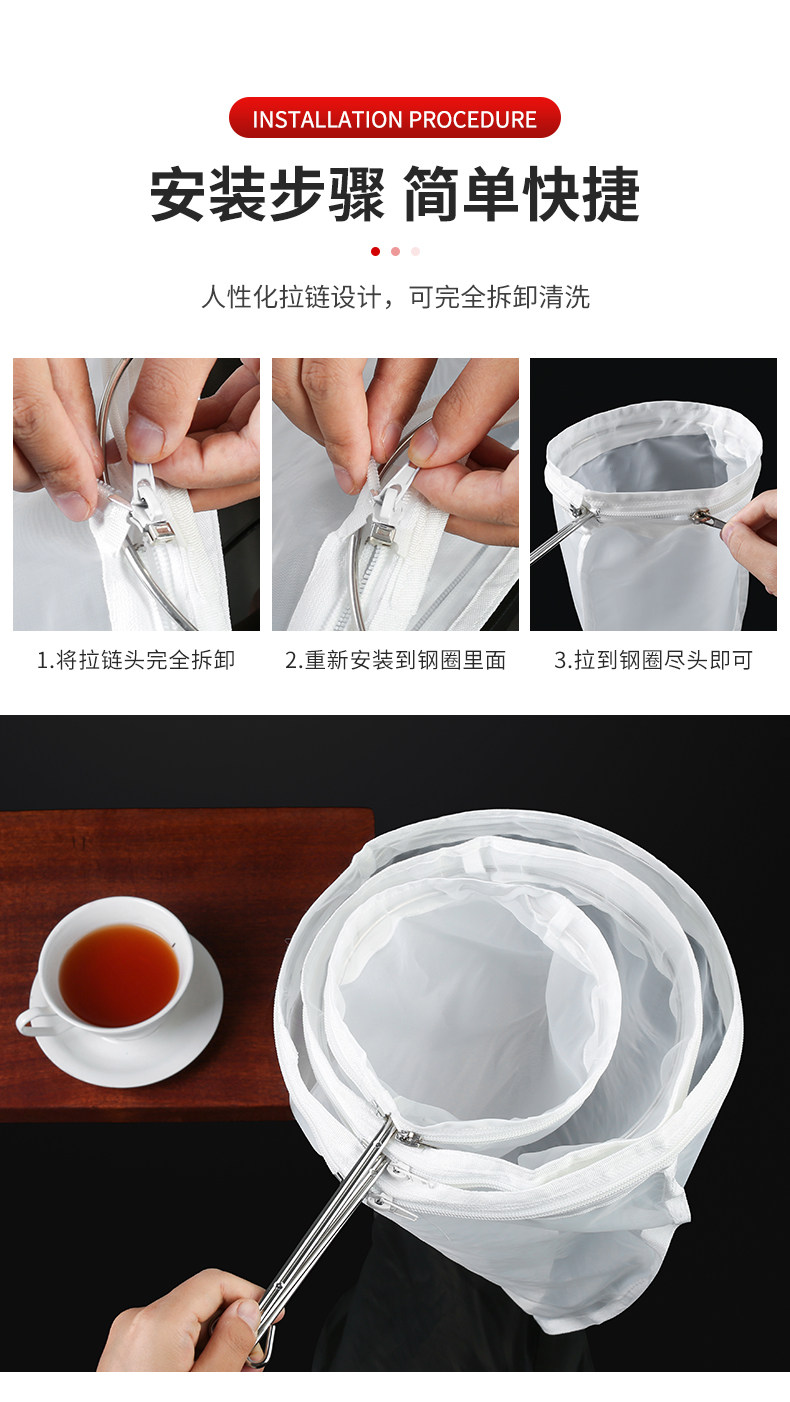 INSTALLATION PROCEDURE

安装步骤 简单快捷

人性化拉链设计，可完全拆卸清洗

1.将拉链头完全拆卸

2.重新安装到钢圈里面

3.拉到钢圈尽头即可