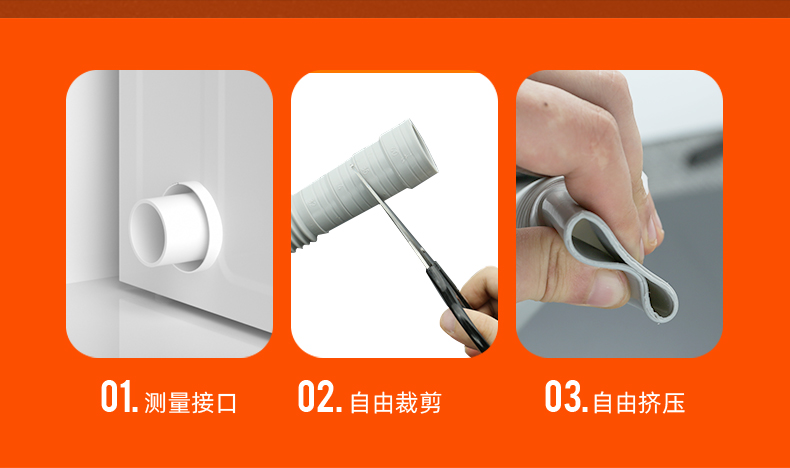 01. 测量接口

02. 自由裁剪

03. 自由挤压