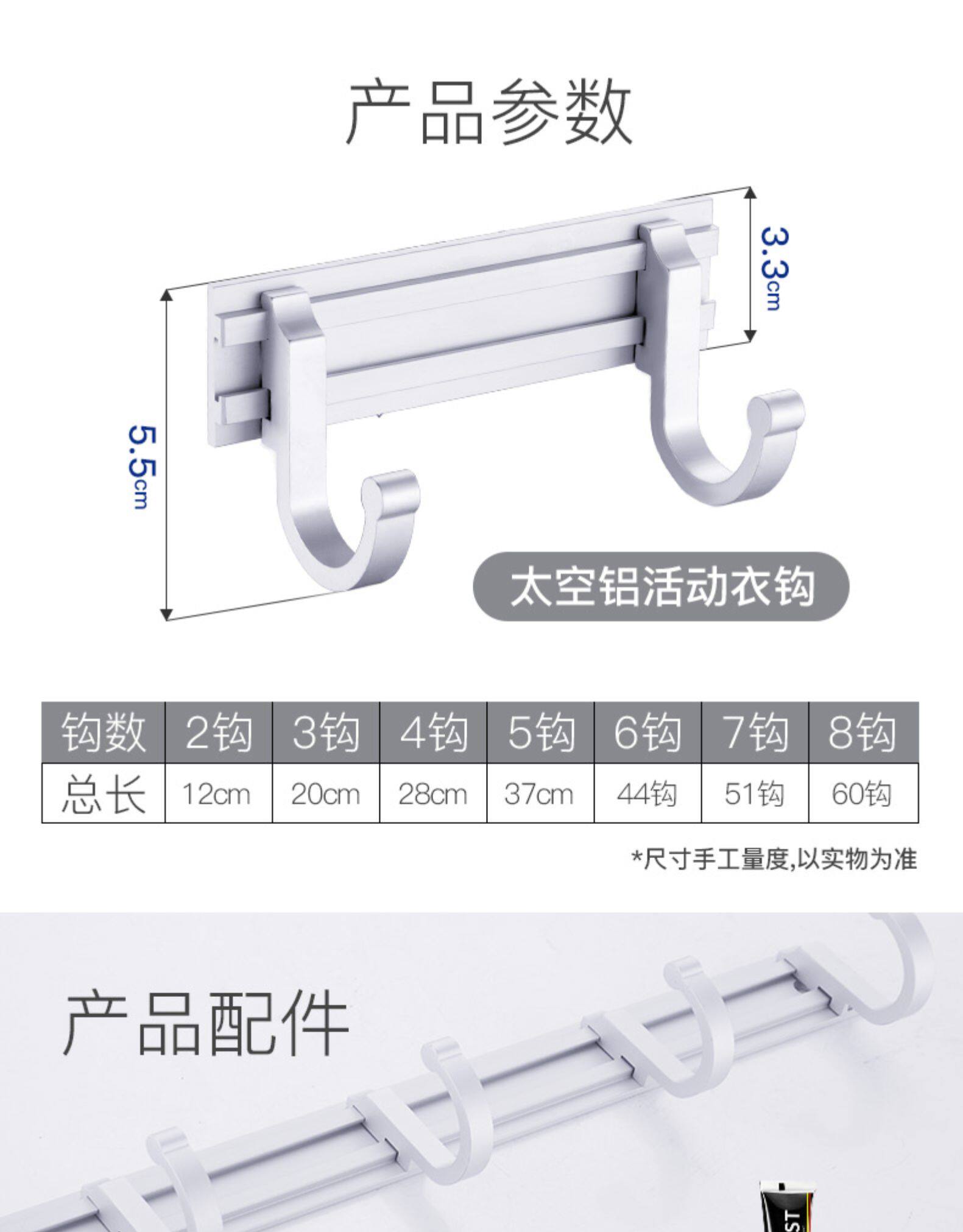 产品参数

3.3cm

5.5cm

太空铝活动衣钩

| 钩数 | 2钩 | 3钩 | 4钩 | 5钩 | 6钩 | 7钩 | 8钩 |
|---|---|---|---|---|---|---|---|
| 总长 | 12cm | 20cm | 28cm | 37cm | 44钩 | 51钩 | 60钩 |

*尺寸手工量度,以实物为准

产品配件

ST