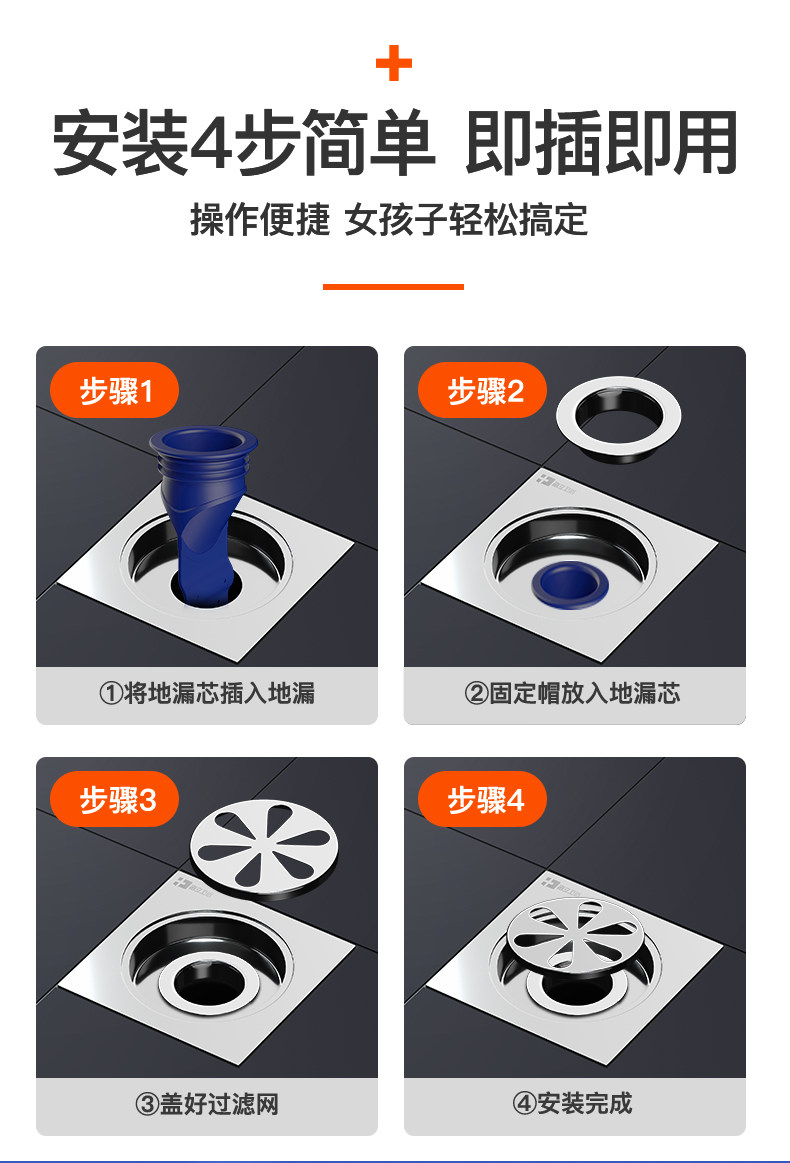 +

安装4步简单 即插即用

操作便捷 女孩子轻松搞定

步骤1

①将地漏芯插入地漏

步骤2

②固定帽放入地漏芯

步骤3

③盖好过滤网

步骤4

④安装完成