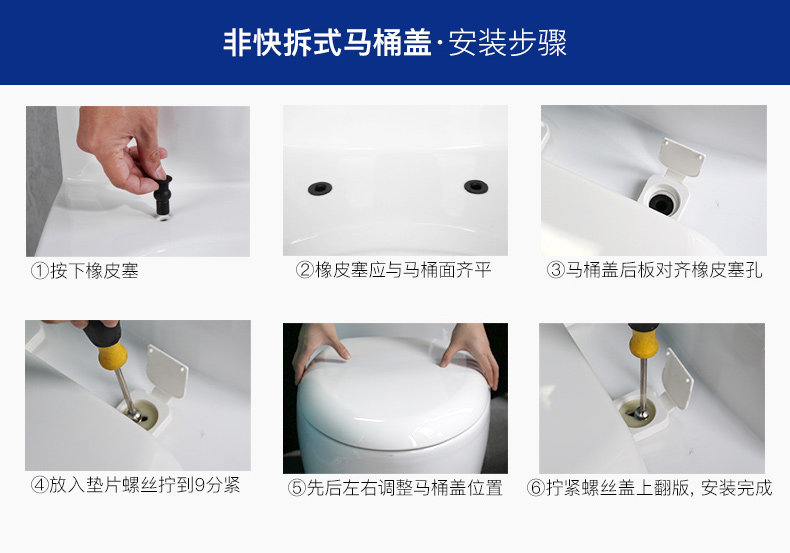 非快拆式马桶盖·安装步骤

①按下橡皮塞

②橡皮塞应与马桶面齐平

③马桶盖后板对齐橡皮塞孔

④放入垫片螺丝拧到9分紧

⑤先后左右调整马桶盖位置

⑥拧紧螺丝盖上翻版，安装完成