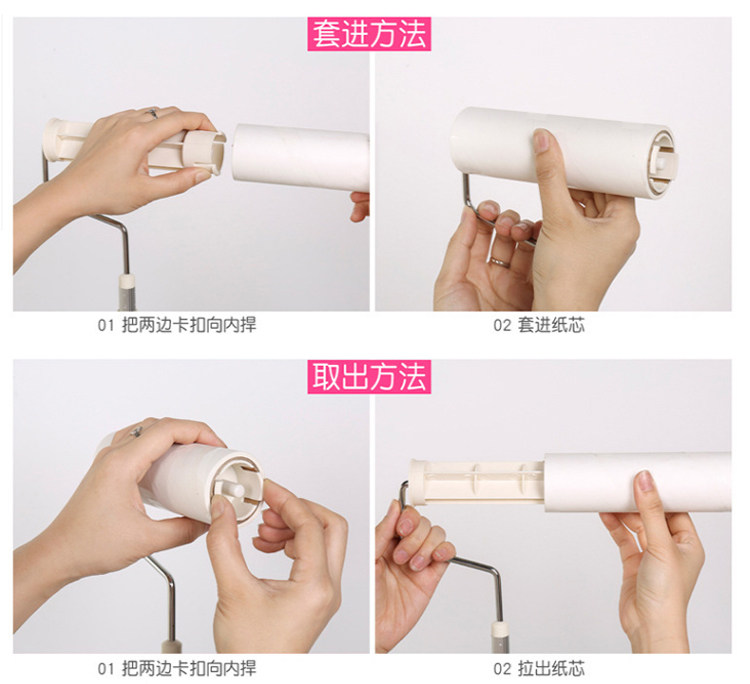 套进方法

01 把两边卡扣向内捍

02 套进纸芯

取出方法

01 把两边卡扣向内捍

02 拉出纸芯