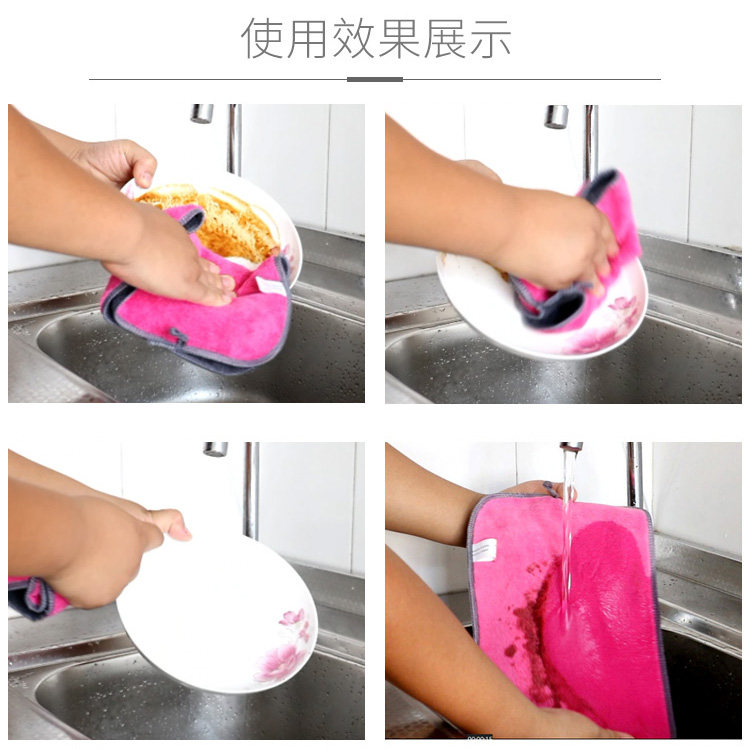 使用效果展示