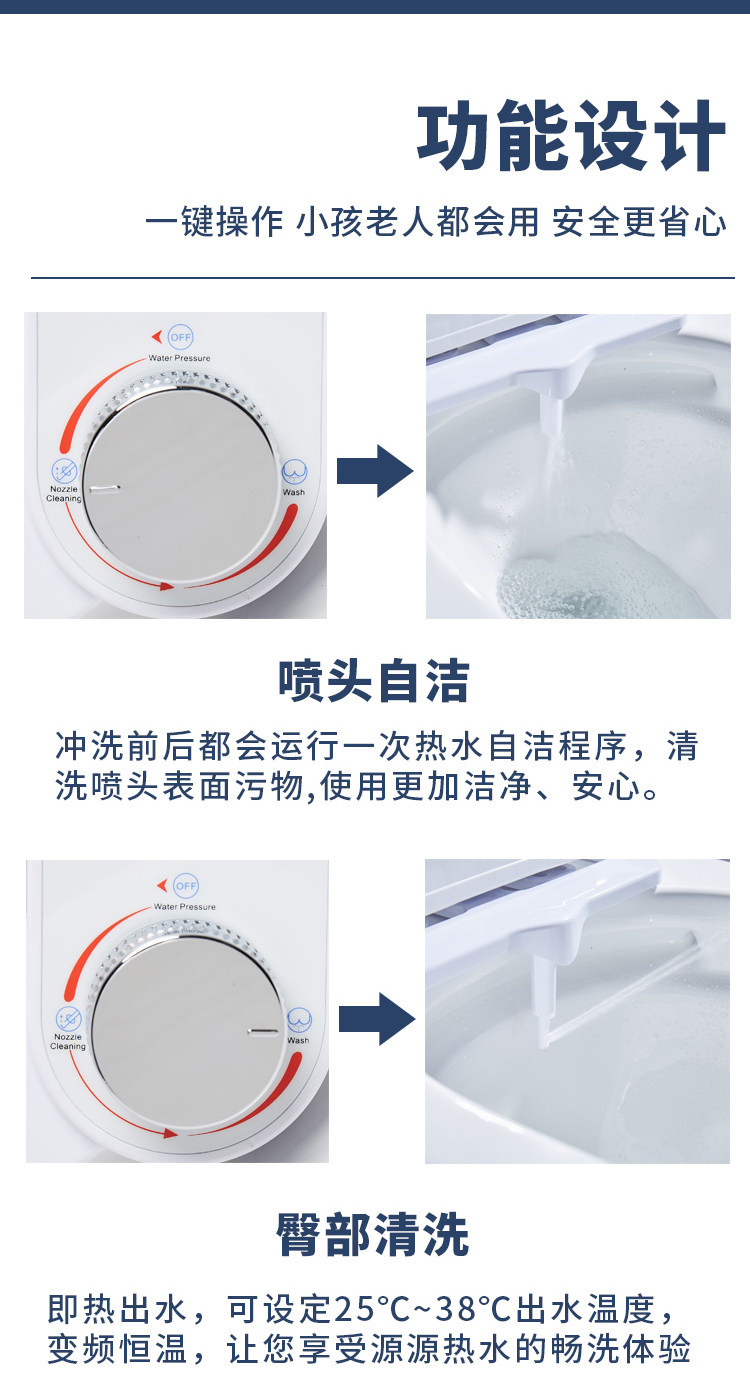 功能设计

一键操作 小孩老人都会用 安全更省心

OFF
Water Pressure
Nozzle Cleaning
Wash

喷头自洁

冲洗前后都会运行一次热水自洁程序，清洗喷头表面污物,使用更加洁净、安心。

OFF
Water Pressure
Nozzle Cleaning
Wash

臀部清洗

即热出水，可设定25°C~38°C出水温度，变频恒温，让您享受源源热水的畅洗体验