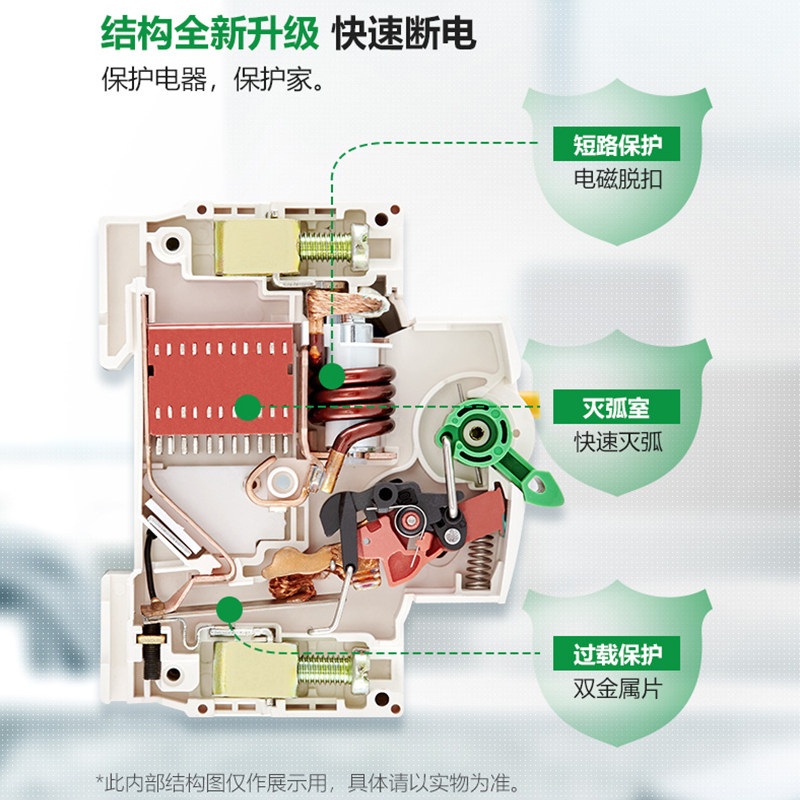 结构全新升级 快速断电
保护电器，保护家。

短路保护
电磁脱扣

灭弧室
快速灭弧

过载保护
双金属片

*此内部结构图仅作展示用，具体请以实物为准。