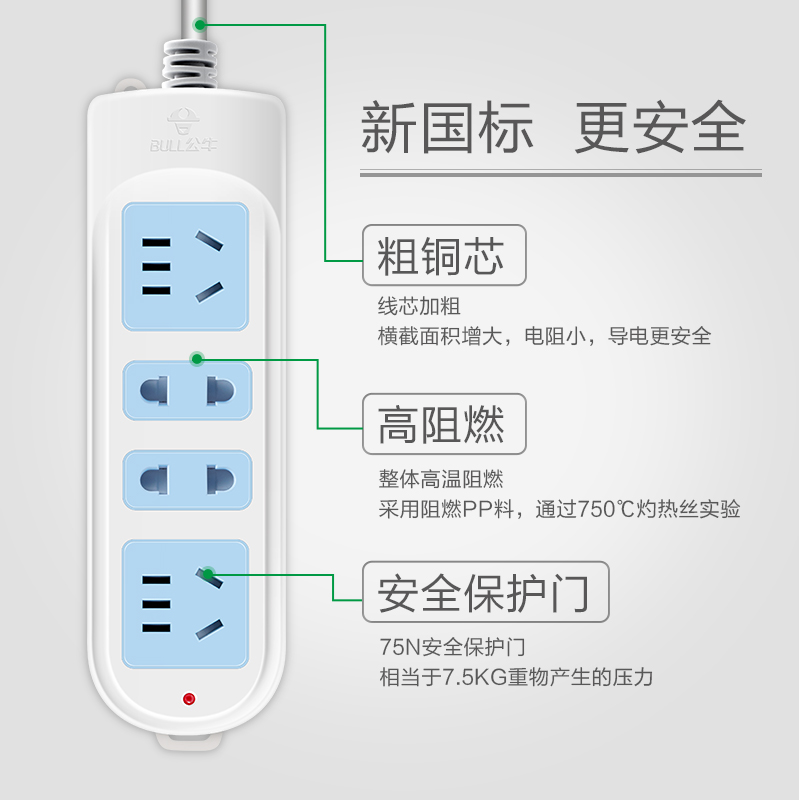 BULL公牛

新国标 更安全

粗铜芯

线芯加粗
横截面积增大，电阻小，导电更安全

高阻燃

整体高温阻燃
采用阻燃PP料，通过750℃灼热丝实验

安全保护门

75N安全保护门
相当于7.5KG重物产生的压力