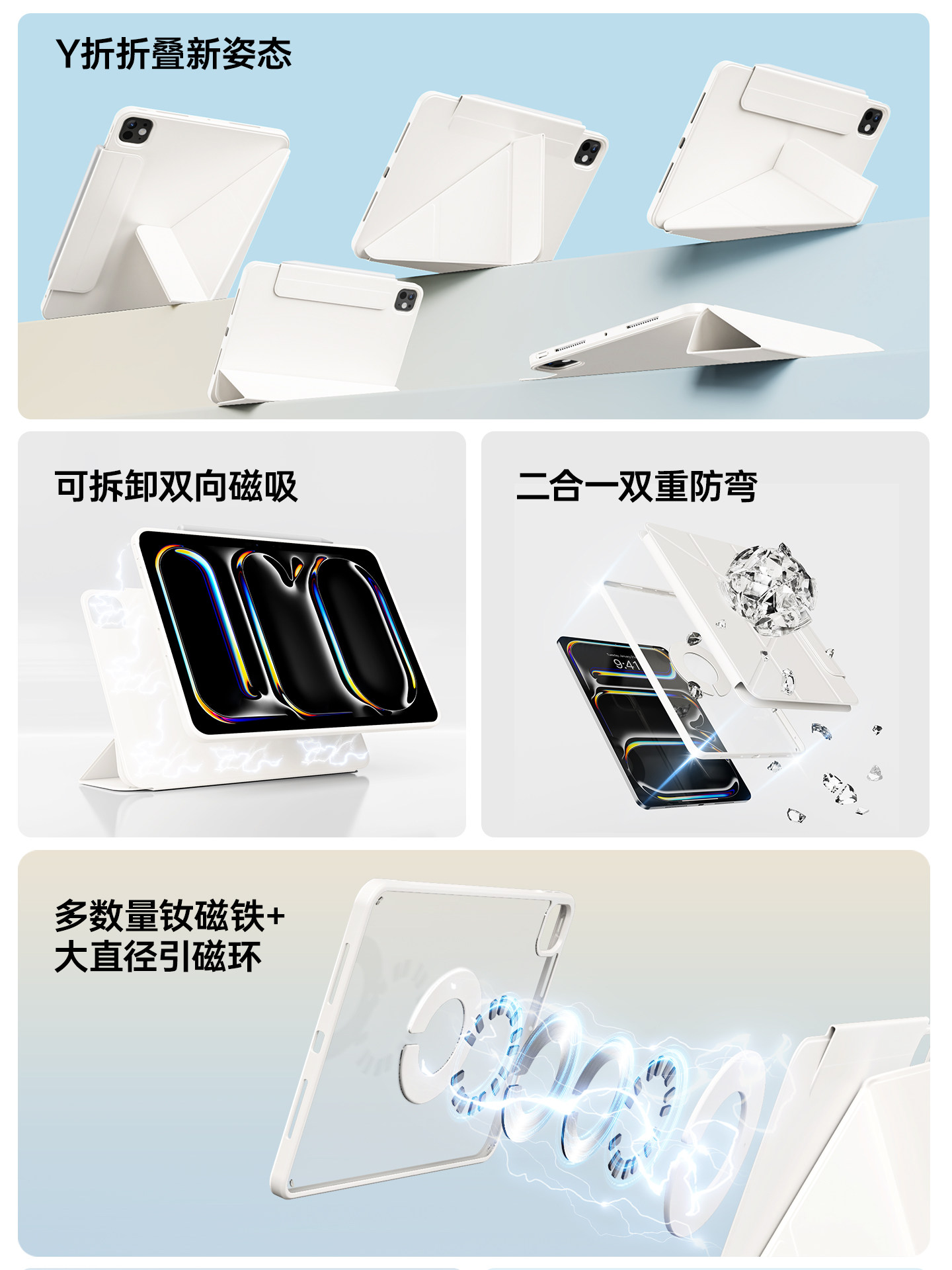 Y折折叠新姿态

可拆卸双向磁吸

二合一双重防弯

9:41

多数量钕磁铁+
大直径引磁环