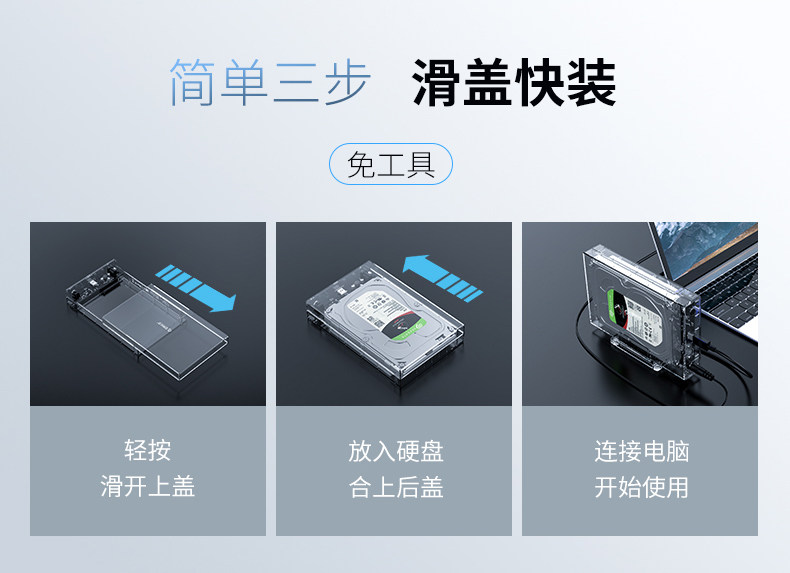 简单三步 滑盖快装

免工具

轻按
滑开上盖

放入硬盘
合上后盖

连接电脑
开始使用