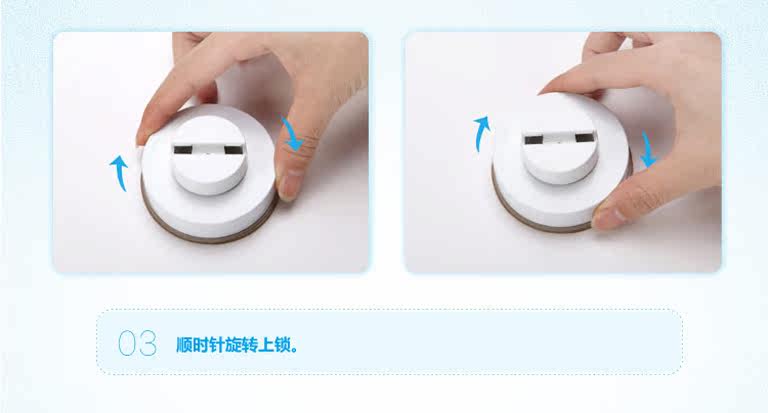 03 顺时针旋转上锁。