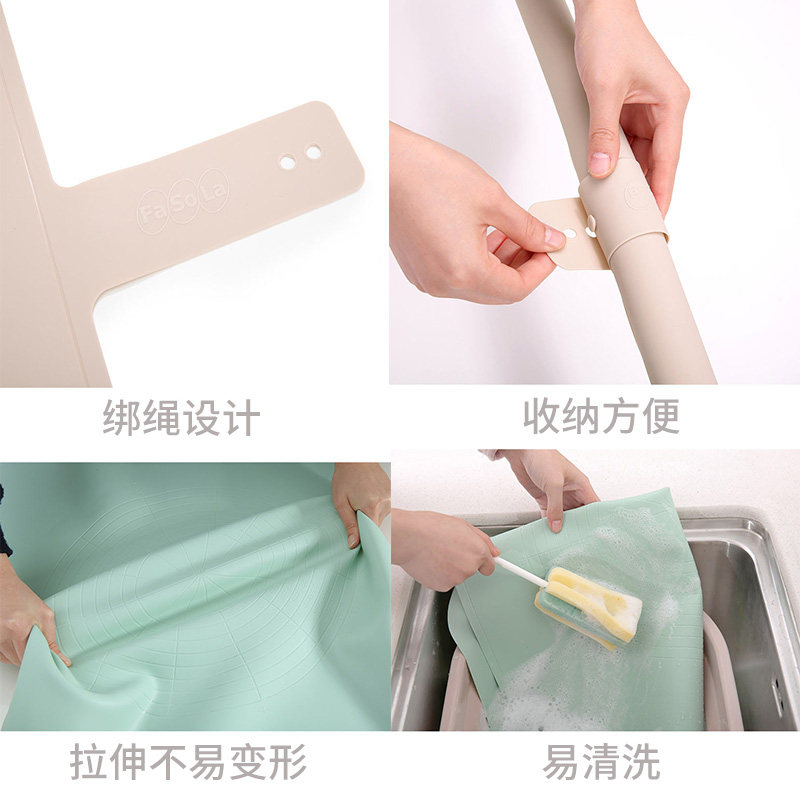 FaSoLa

绑绳设计

收纳方便

拉伸不易变形

易清洗