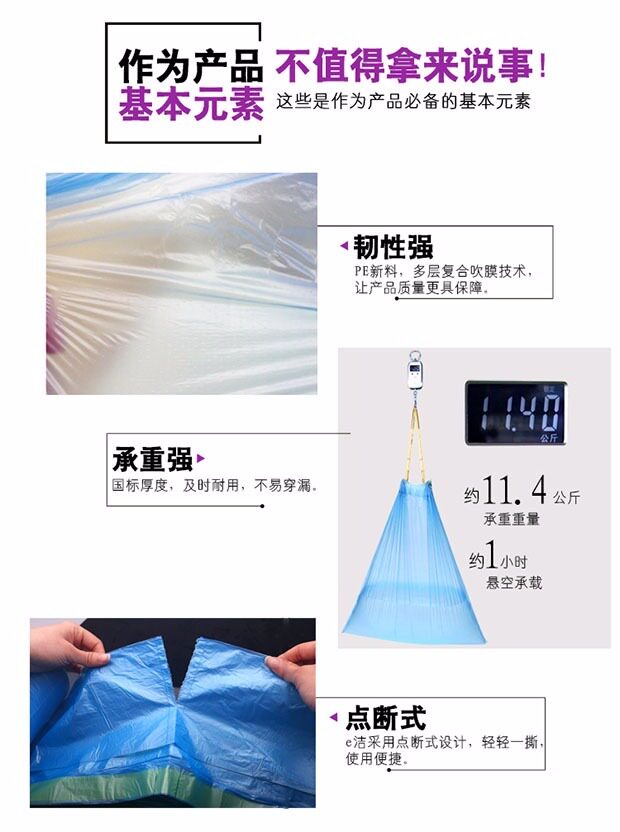 作为产品
基本元素
不值得拿来说事！
这些是作为产品必备的基本元素

韧性强
PE新料，多层复合吹膜技术，让产品质量更具保障。

11.40
公斤

承重强
国标厚度，及时耐用，不易穿漏。

约11.4公斤
承重重量
约1小时
悬空承载

点断式
e洁采用点断式设计，轻轻一撕，使用便捷。