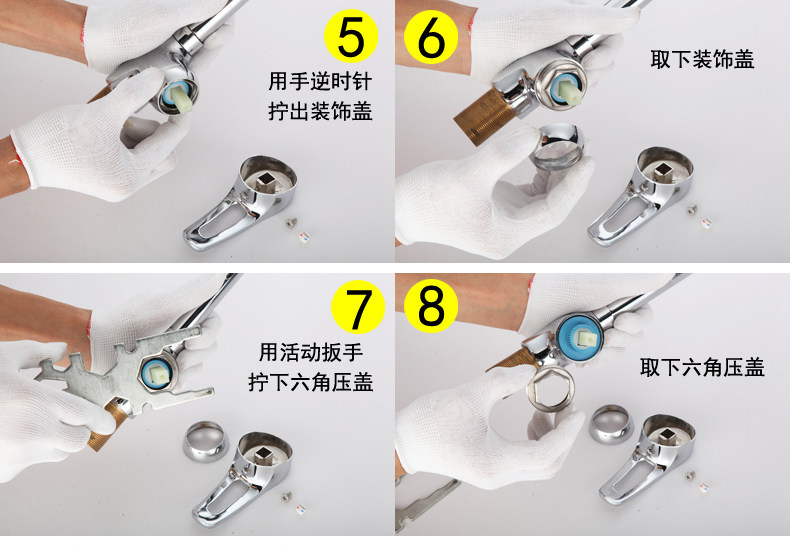 5

用手逆时针
拧出装饰盖

6

取下装饰盖

7

用活动扳手
拧下六角压盖

8

取下六角压盖