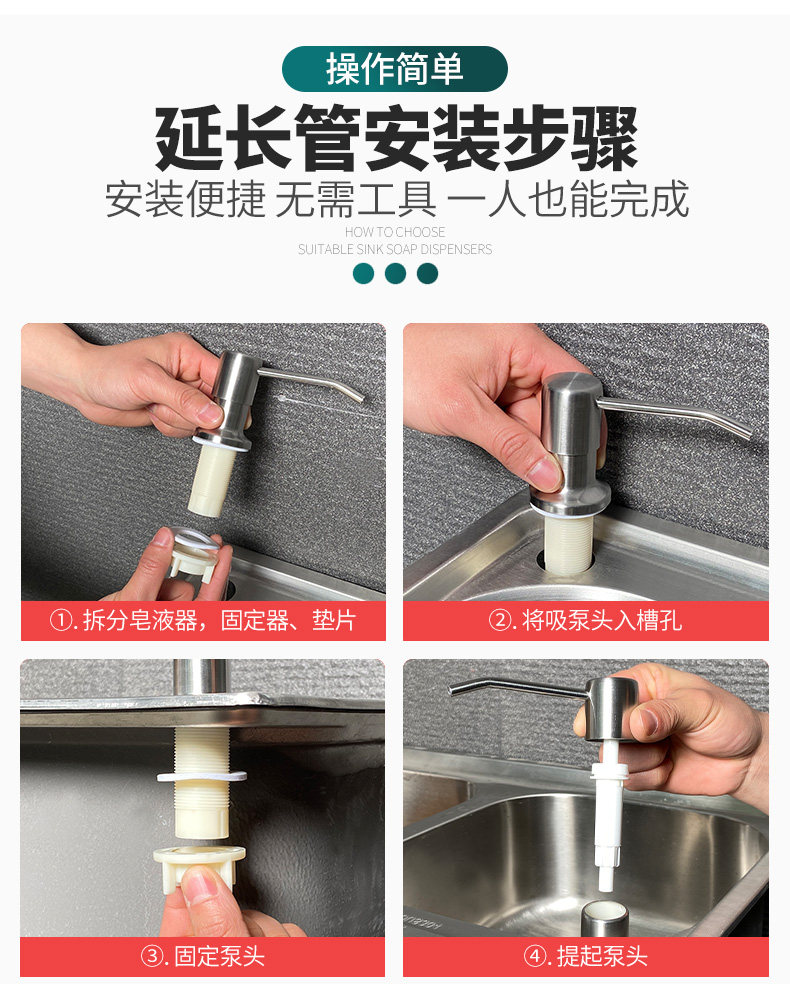 操作简单

延长管安装步骤

安装便捷 无需工具 一人也能完成

HOW TO CHOOSE
SUITABLE SINK SOAP DISPENSERS

①. 拆分皂液器，固定器、垫片

②. 将吸泵头入槽孔

③. 固定泵头

④. 提起泵头