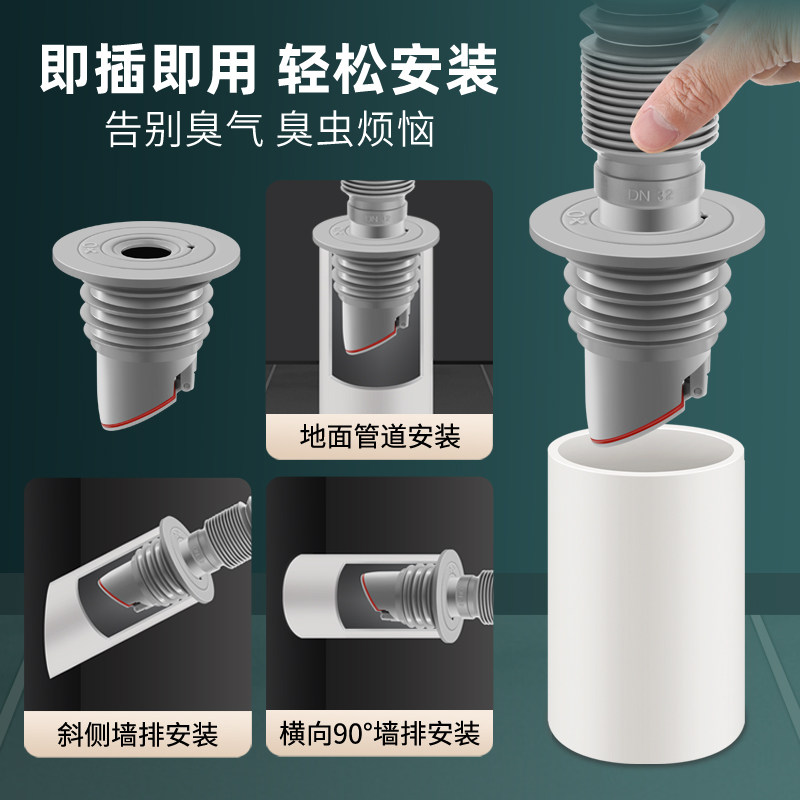 即插即用 轻松安装
告别臭气 臭虫烦恼

DN 32

地面管道安装

斜侧墙排安装

横向90°墙排安装