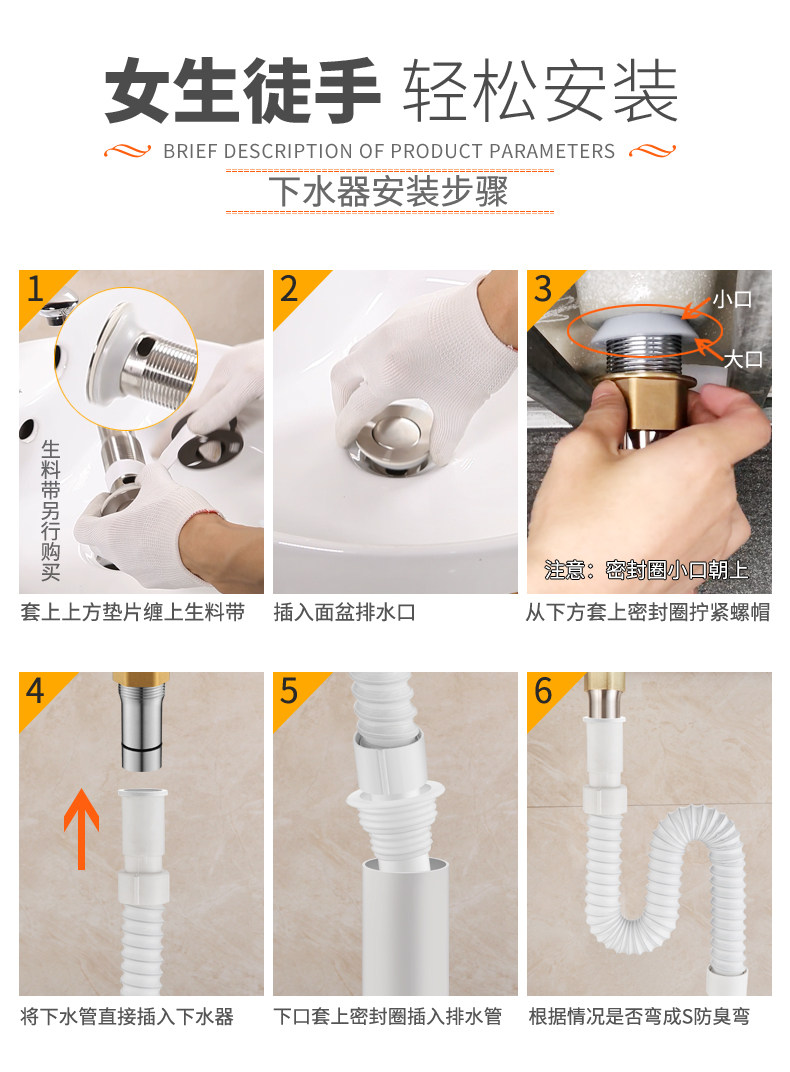 女生徒手 轻松安装

BRIEF DESCRIPTION OF PRODUCT PARAMETERS

下水器安装步骤

1
生料带另行购买
套上上方垫片缠上生料带

2
插入面盆排水口

3
小口
大口
注意：密封圈小口朝上
从下方套上密封圈拧紧螺帽

4
将下水管直接插入下水器

5
下口套上密封圈插入排水管

6
根据情况是否弯成S防臭弯