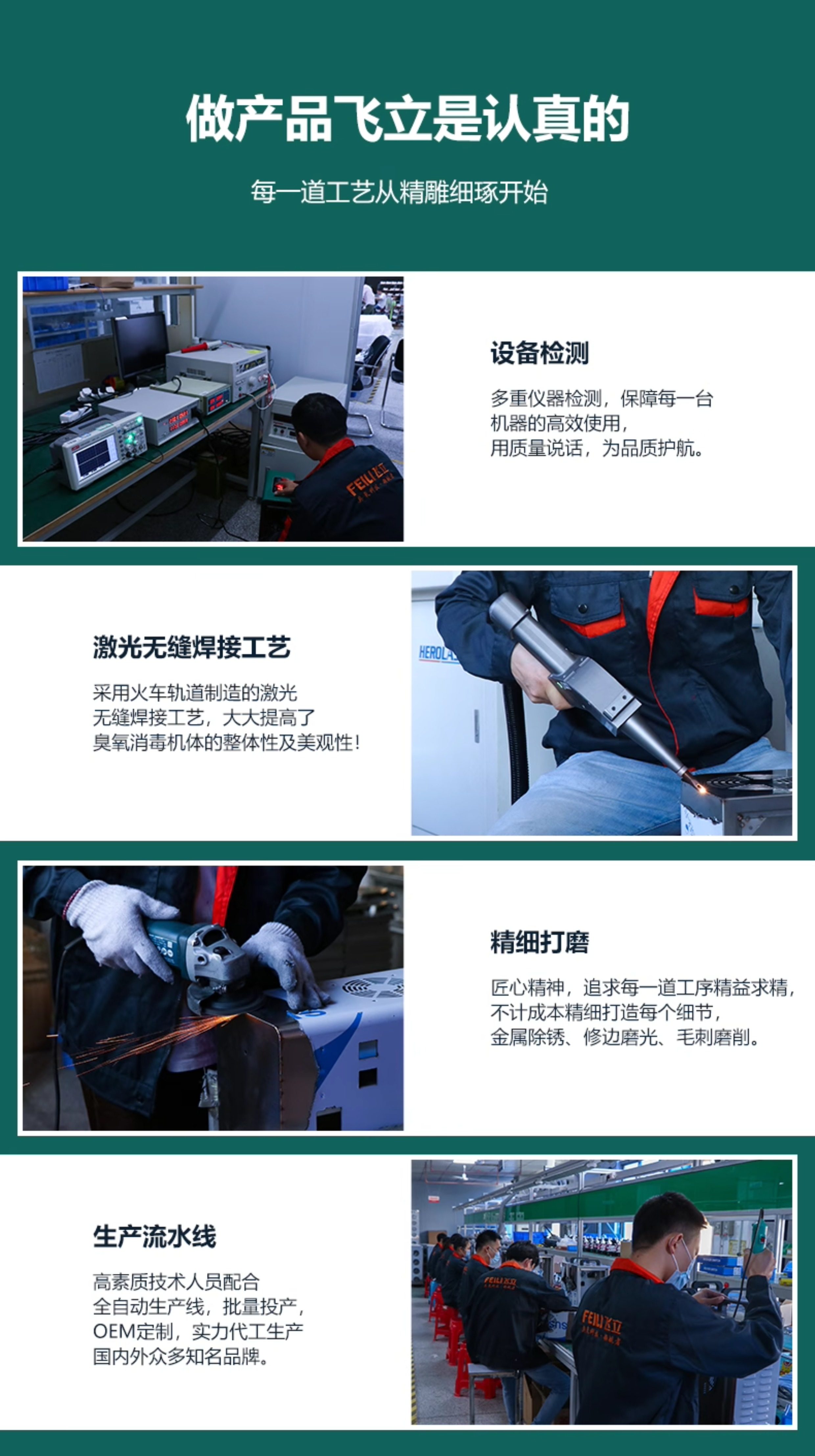 做产品飞立是认真的

每一道工艺从精雕细琢开始

FEILI飞立

设备检测

多重仪器检测，保障每一台机器的高效使用，用质量说话，为品质护航。

激光无缝焊接工艺

采用火车轨道制造的激光无缝焊接工艺，大大提高了臭氧消毒机体的整体性及美观性！

HEROLA

精细打磨

匠心精神，追求每一道工序精益求精，不计成本精细打造每个细节，金属除锈、修边磨光、毛刺磨削。

生产流水线

高素质技术人员配合全自动生产线，批量投产，OEM定制，实力代工生产国内外众多知名品牌。

FEILI飞立

FEILI飞立