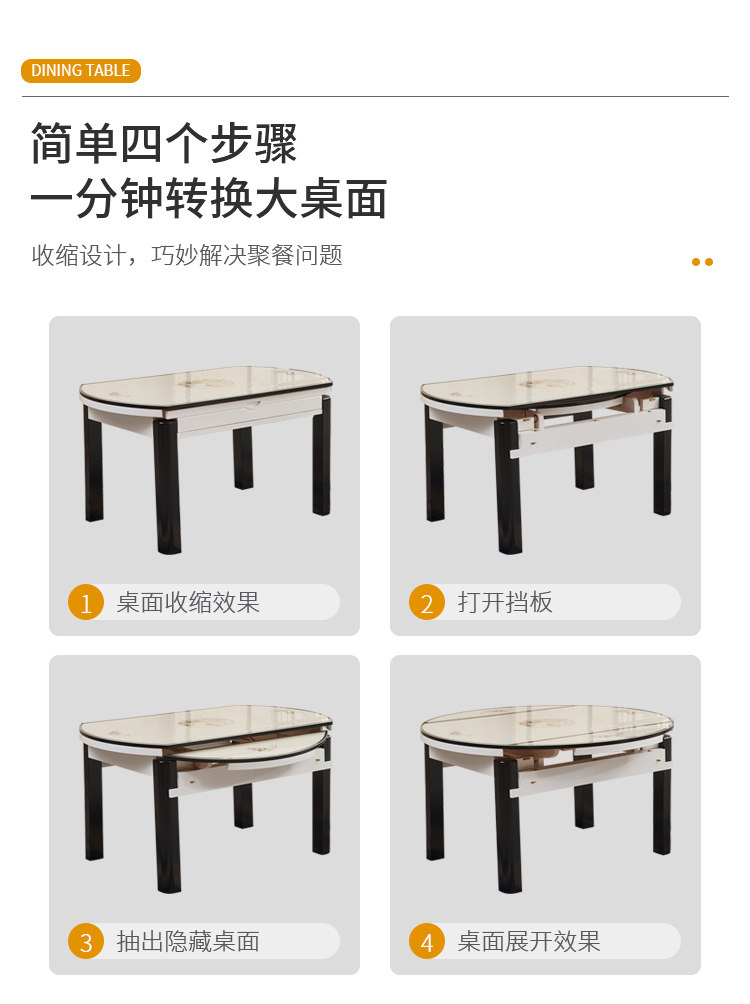 DINING TABLE

简单四个步骤
一分钟转换大桌面

收缩设计，巧妙解决聚餐问题

1 桌面收缩效果

2 打开挡板

3 抽出隐藏桌面

4 桌面展开效果