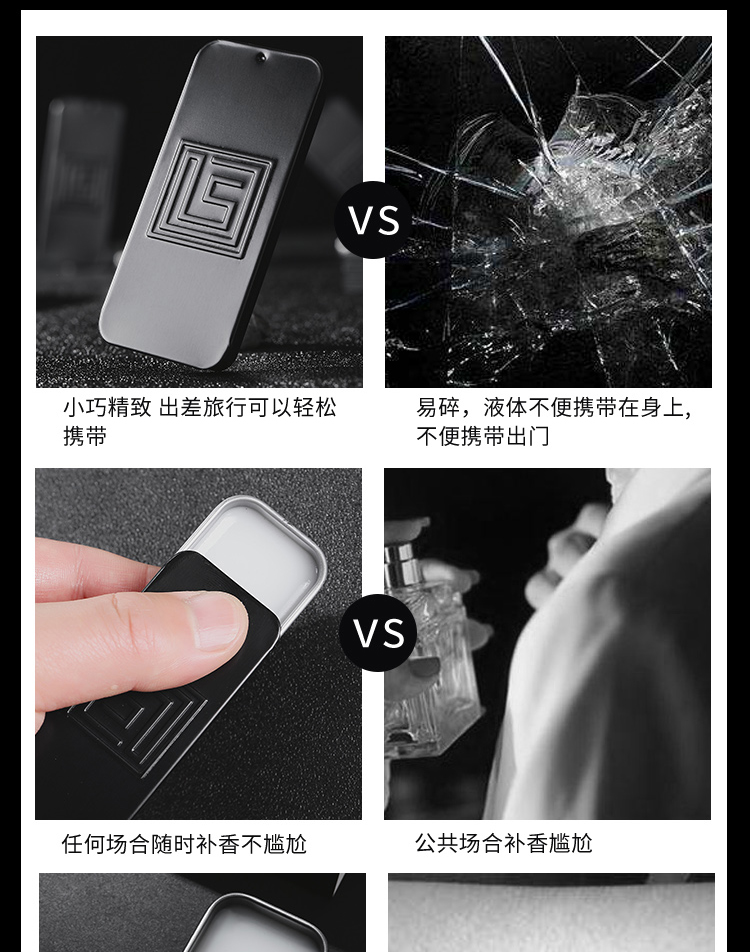 VS

小巧精致 出差旅行可以轻松携带

易碎，液体不便携带在身上，不便携带出门

VS

任何场合随时补香不尴尬

公共场合补香尴尬