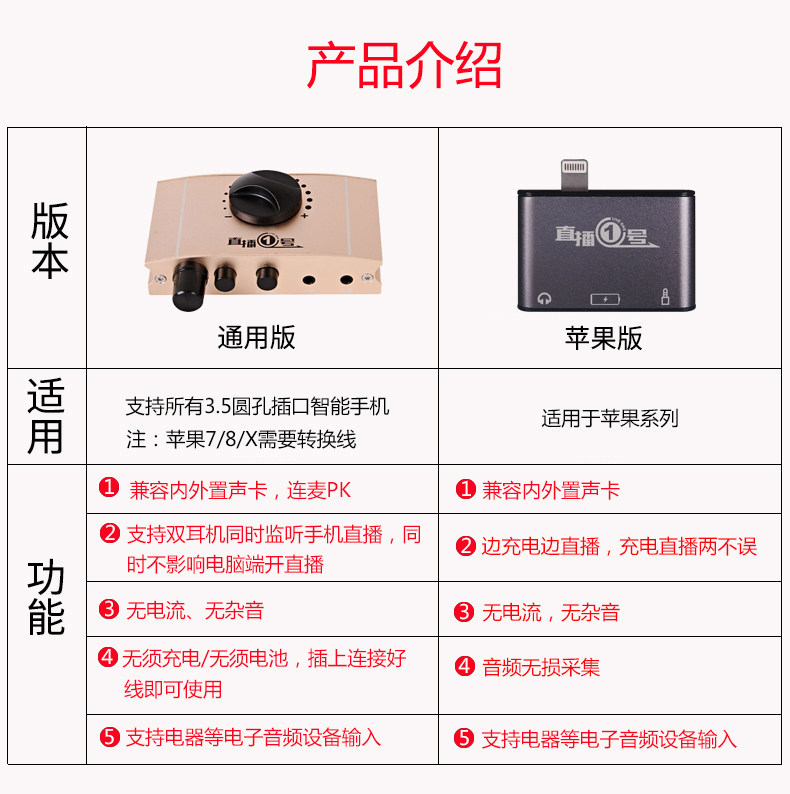 产品介绍

| 版本 | 直播①号 通用版 | 直播①号 苹果版 |
|---|---|---|
| 适用 | 支持所有3.5圆孔插口智能手机 注：苹果7/8/X需要转换线 | 适用于苹果系列 |
| 功能 | ❶ 兼容内外置声卡，连麦PK | ❶ 兼容内外置声卡 |
| | ❷ 支持双耳机同时监听手机直播，同时不影响电脑端开直播 | ❷ 边充电边直播，充电直播两不误 |
| | ❸ 无电流、无杂音 | ❸ 无电流，无杂音 |
| | ❹ 无须充电/无须电池，插上连接好线即可使用 | ❹ 音频无损采集 |
| | ❺ 支持电器等电子音频设备输入 | ❺ 支持电器等电子音频设备输入 |