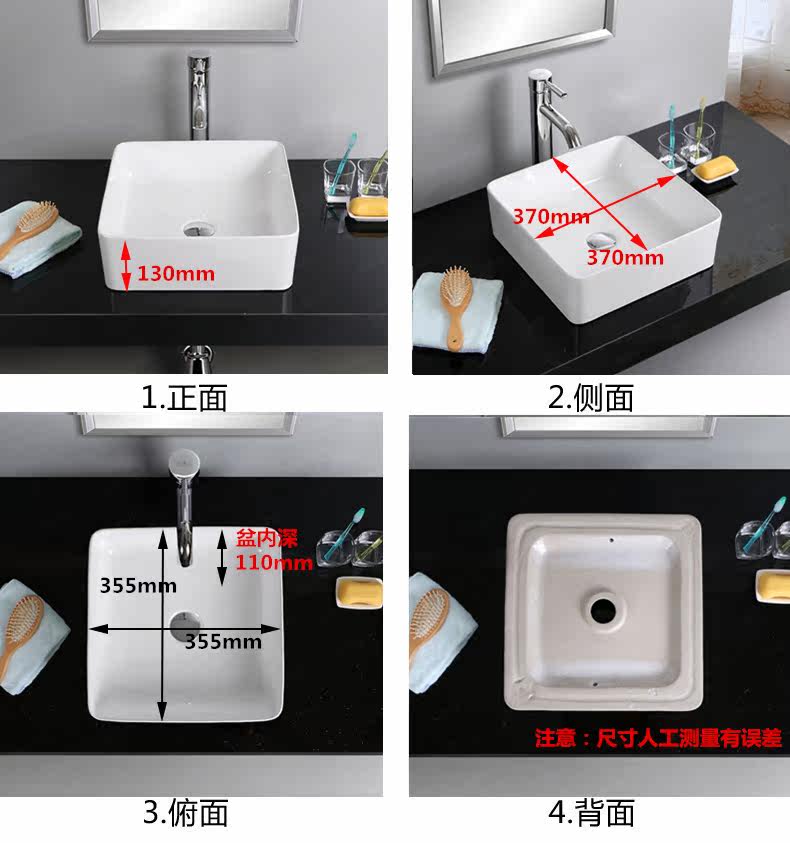 130mm

1.正面

370mm
370mm

2.侧面

盆内深
110mm
355mm
355mm

3.俯面

注意：尺寸人工测量有误差

4.背面