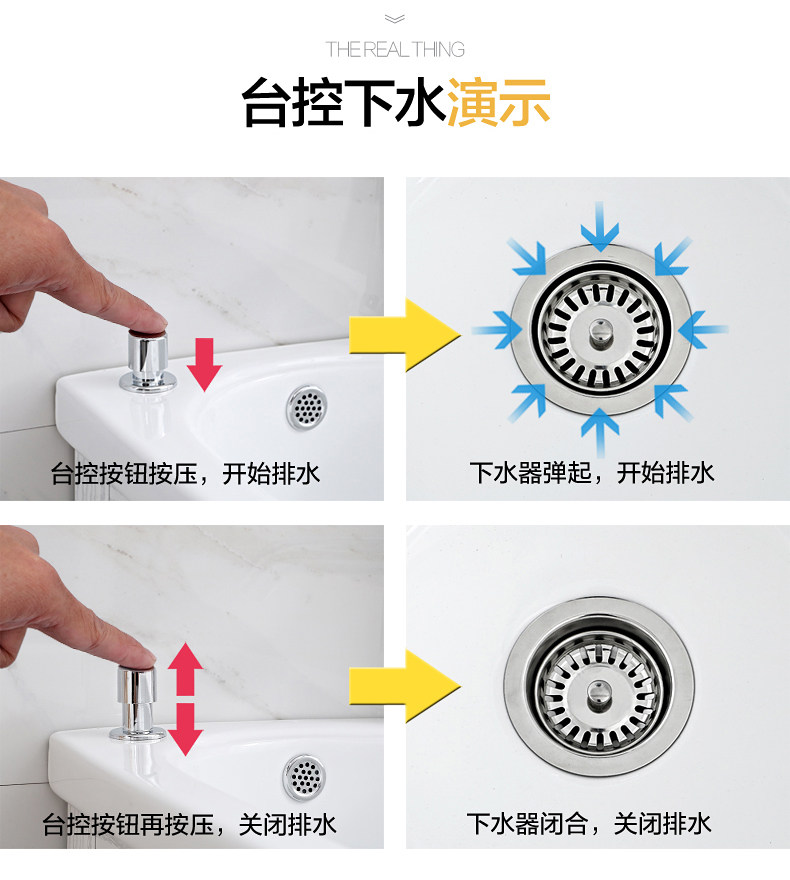 THE REAL THING

台控下水演示

台控按钮按压，开始排水

下水器弹起，开始排水

台控按钮再按压，关闭排水

下水器闭合，关闭排水