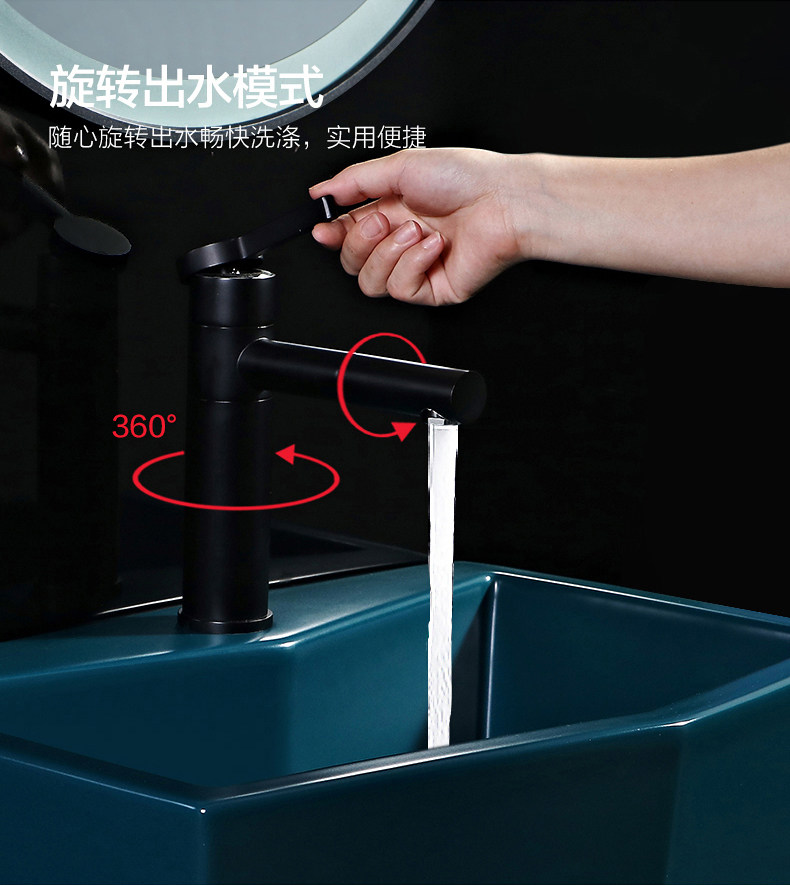 旋转出水模式

随心旋转出水畅快洗涤，实用便捷

360°