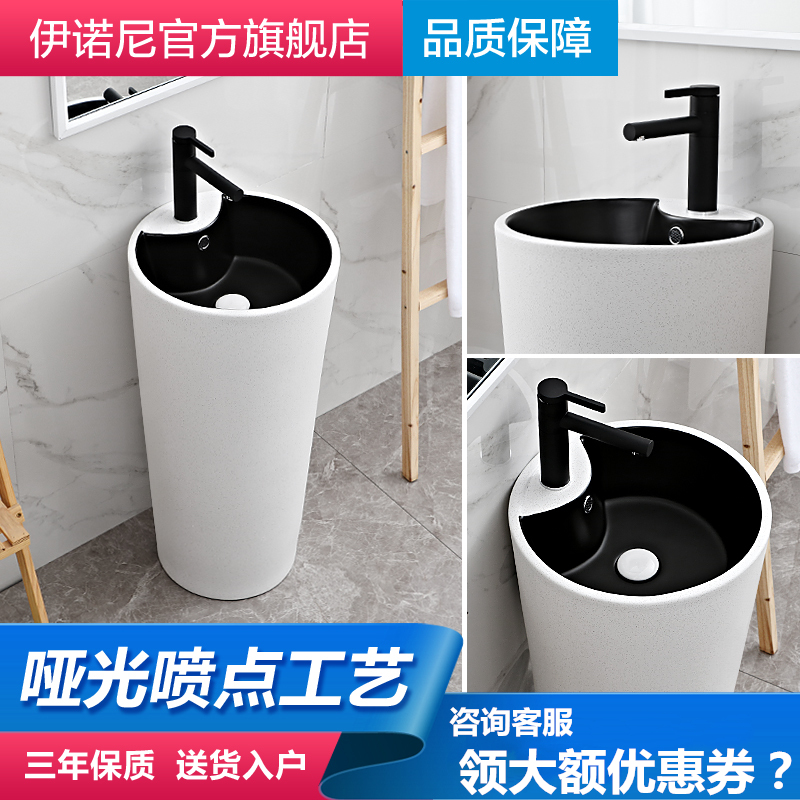 伊诺尼官方旗舰店

品质保障

哑光喷点工艺

三年保质 送货入户

咨询客服

领大额优惠券？