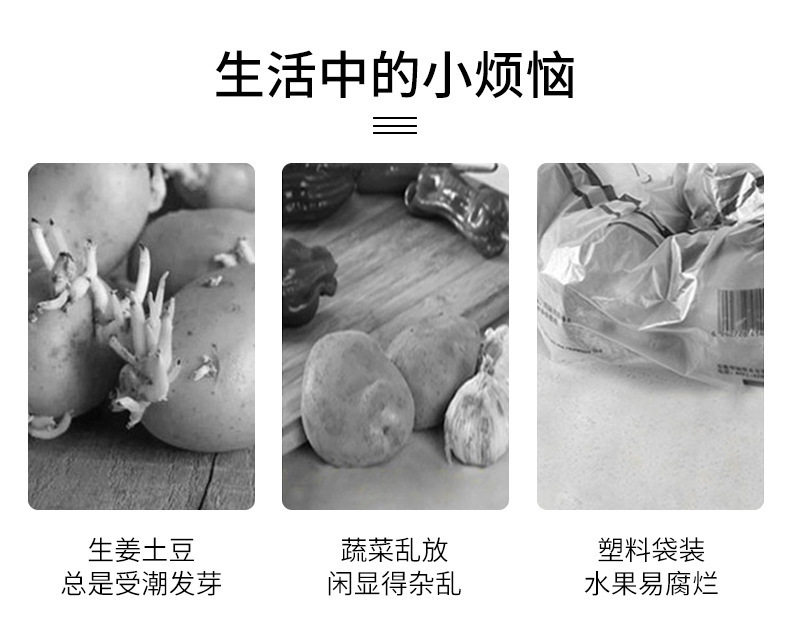 生活中的小烦恼

生姜土豆
总是受潮发芽

蔬菜乱放
闲显得杂乱

塑料袋装
水果易腐烂