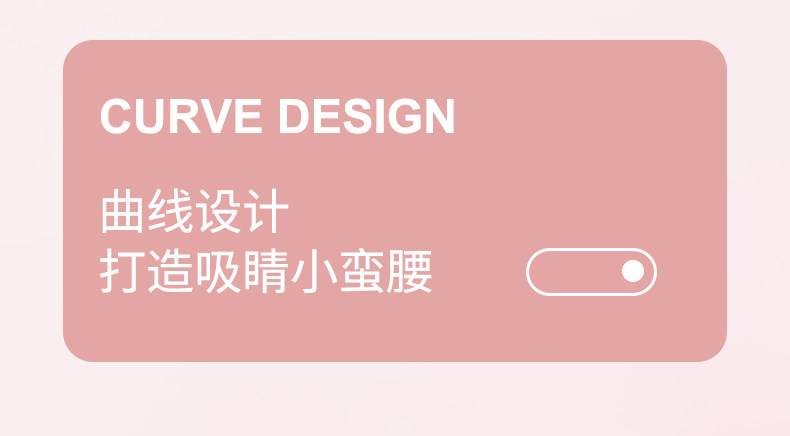 CURVE DESIGN

曲线设计
打造吸睛小蛮腰