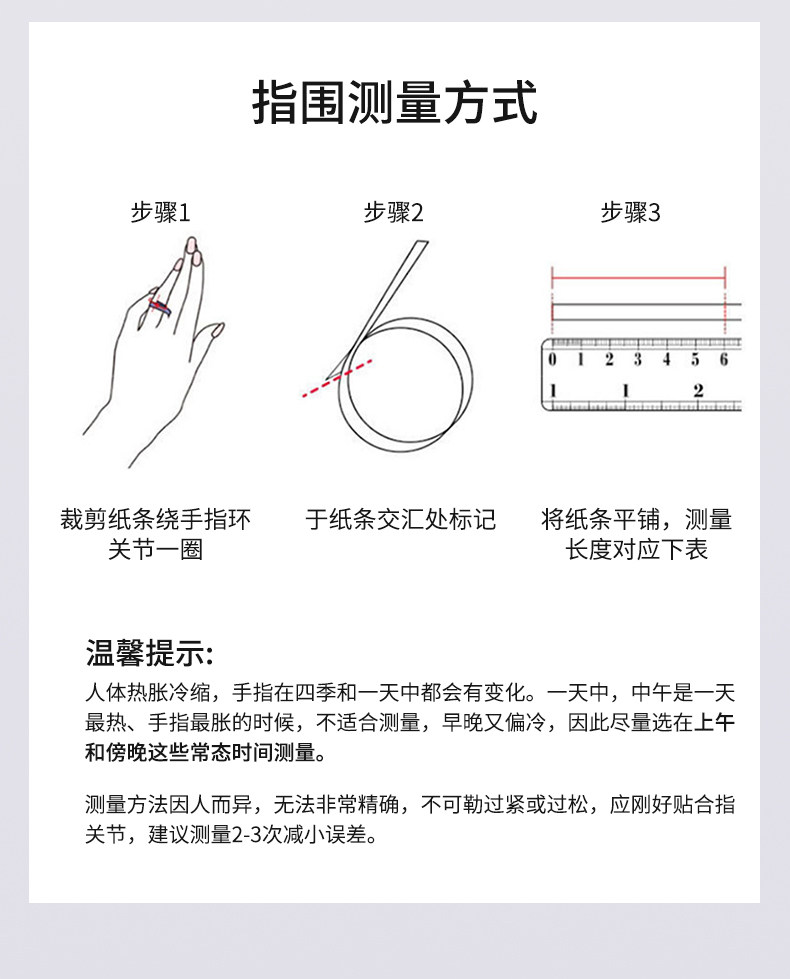 指围测量方式

步骤1

裁剪纸条绕手指环关节一圈

步骤2

于纸条交汇处标记

步骤3

0 1 2 3 4 5 6
1 1 2

将纸条平铺，测量长度对应下表

温馨提示:

人体热胀冷缩，手指在四季和一天中都会有变化。一天中，中午是一天最热、手指最胀的时候，不适合测量，早晚又偏冷，因此尽量选在上午和傍晚这些常态时间测量。

测量方法因人而异，无法非常精确，不可勒过紧或过松，应刚好贴合指关节，建议测量2-3次减小误差。