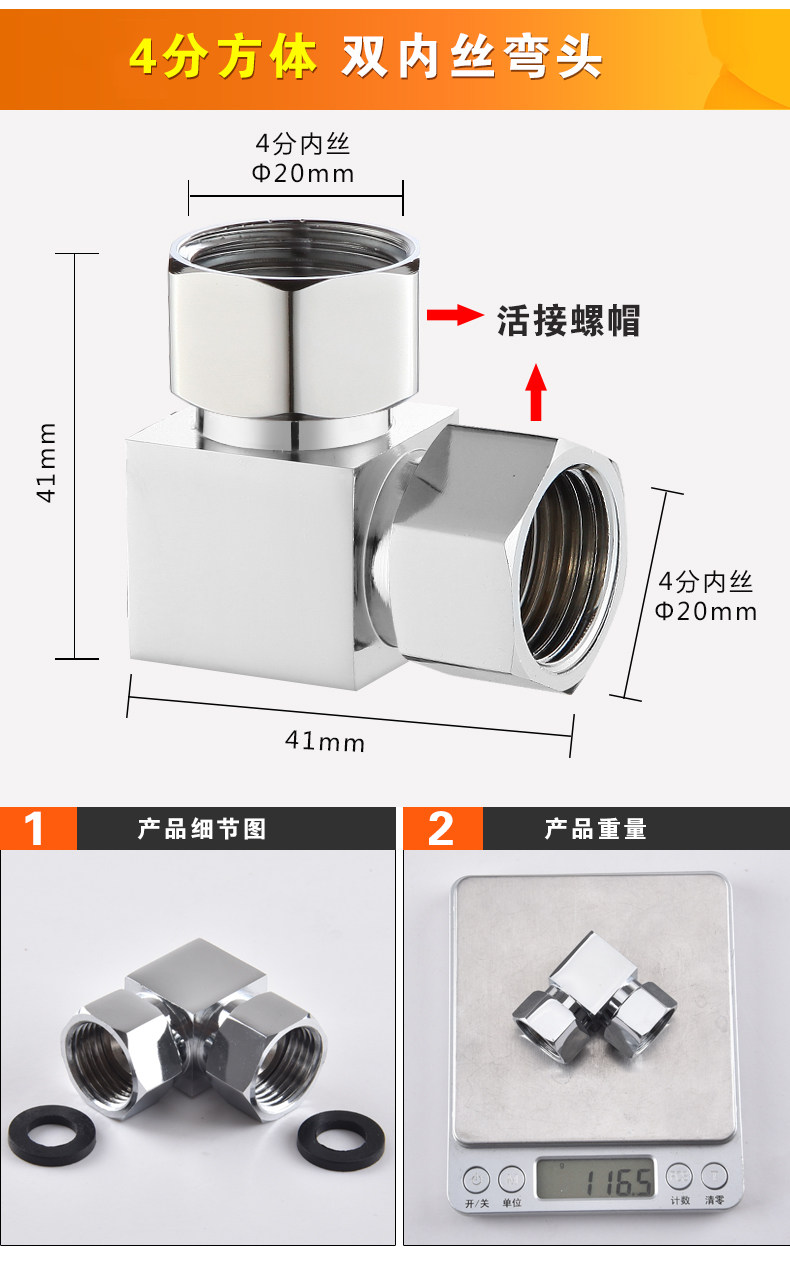 4分方体 双内丝弯头

4分内丝
Φ20mm

活接螺帽

41mm

4分内丝
Φ20mm

41mm

1 产品细节图

2 产品重量

116.5

开/关 单位 计数 清零