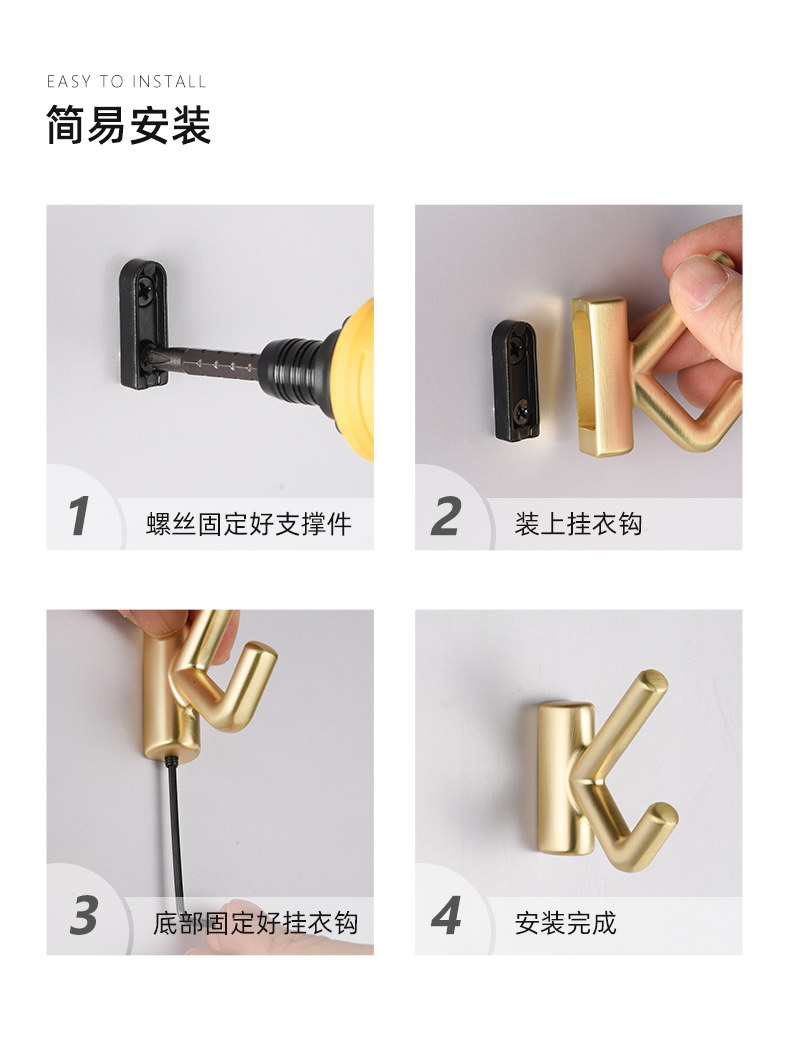 EASY TO INSTALL
简易安装

1 螺丝固定好支撑件

2 装上挂衣钩

3 底部固定好挂衣钩

4 安装完成