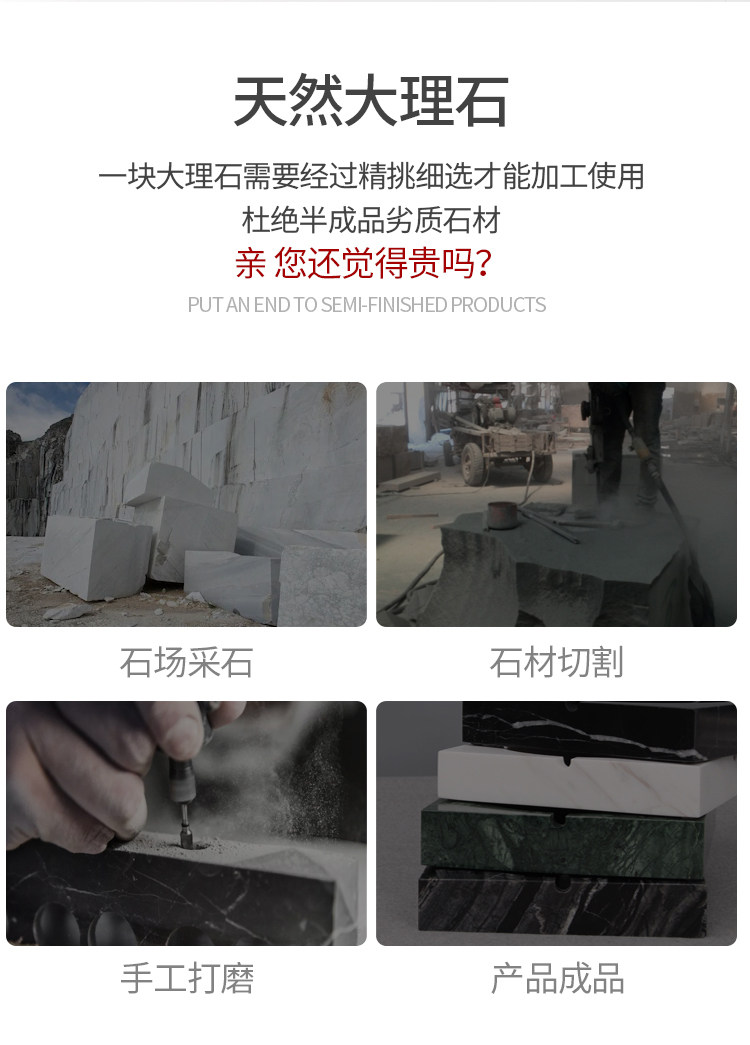 天然大理石

一块大理石需要经过精挑细选才能加工使用
杜绝半成品劣质石材
亲 您还觉得贵吗?

PUT AN END TO SEMI-FINISHED PRODUCTS

石场采石

石材切割

手工打磨

产品成品