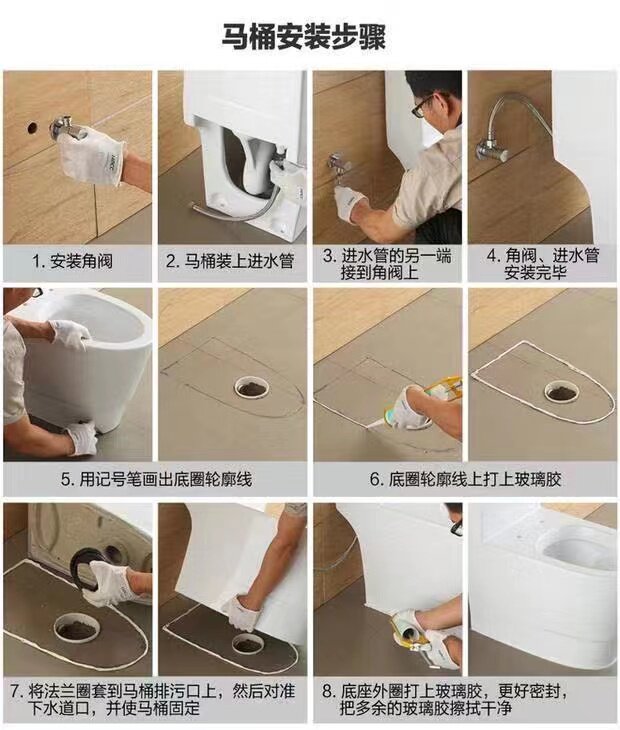 马桶安装步骤

1. 安装角阀

2. 马桶装上进水管

3. 进水管的另一端接到角阀上

4. 角阀、进水管安装完毕

5. 用记号笔画出底圈轮廓线

6. 底圈轮廓线上打上玻璃胶

7. 将法兰圈套到马桶排污口上，然后对准下水道口，并使马桶固定

8. 底座外圈打上玻璃胶，更好密封，把多余的玻璃胶擦拭干净