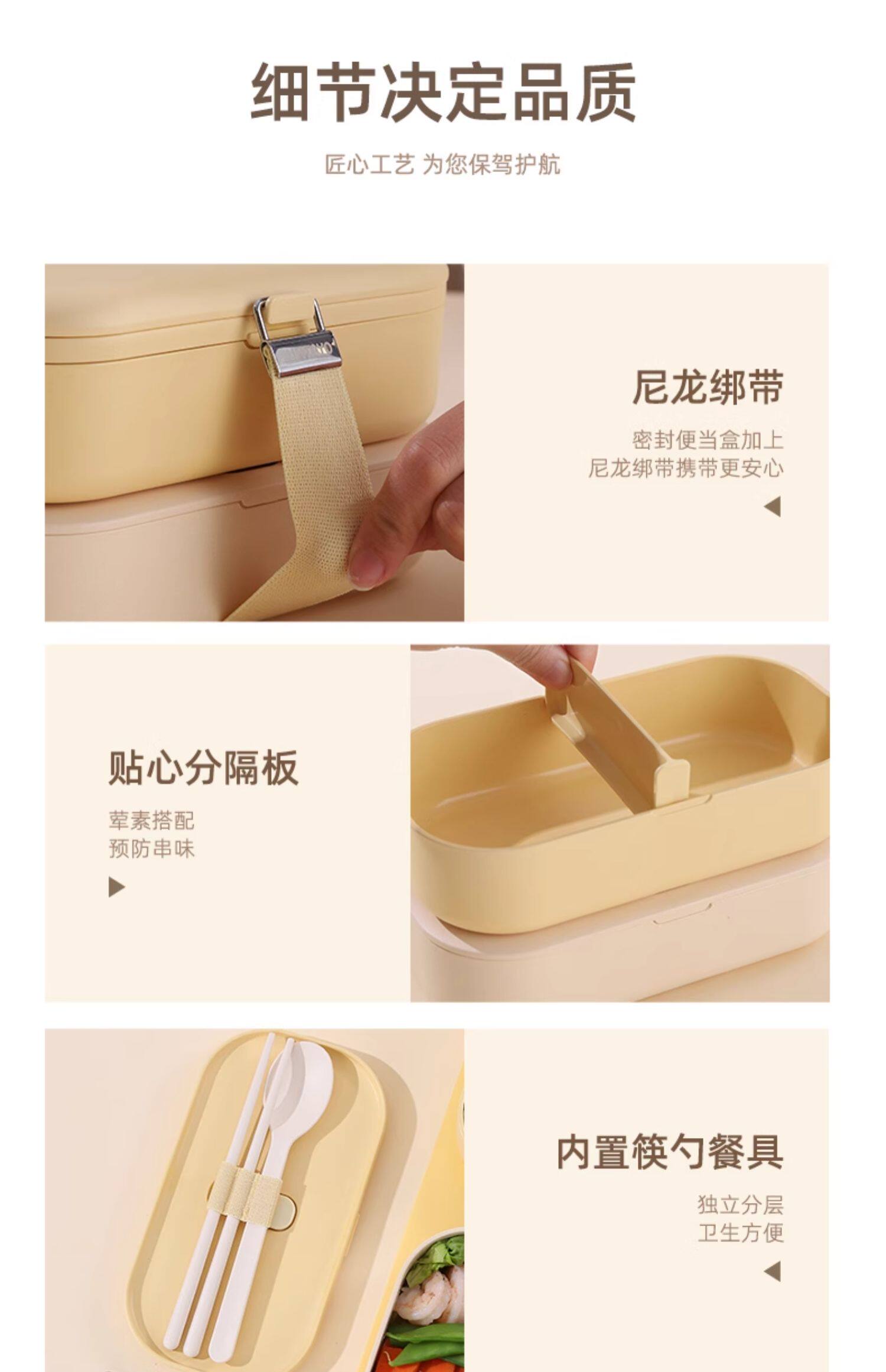 细节决定品质

匠心工艺 为您保驾护航

尼龙绑带

密封便当盒加上
尼龙绑带携带更安心

贴心分隔板

荤素搭配
预防串味

内置筷勺餐具

独立分层
卫生方便