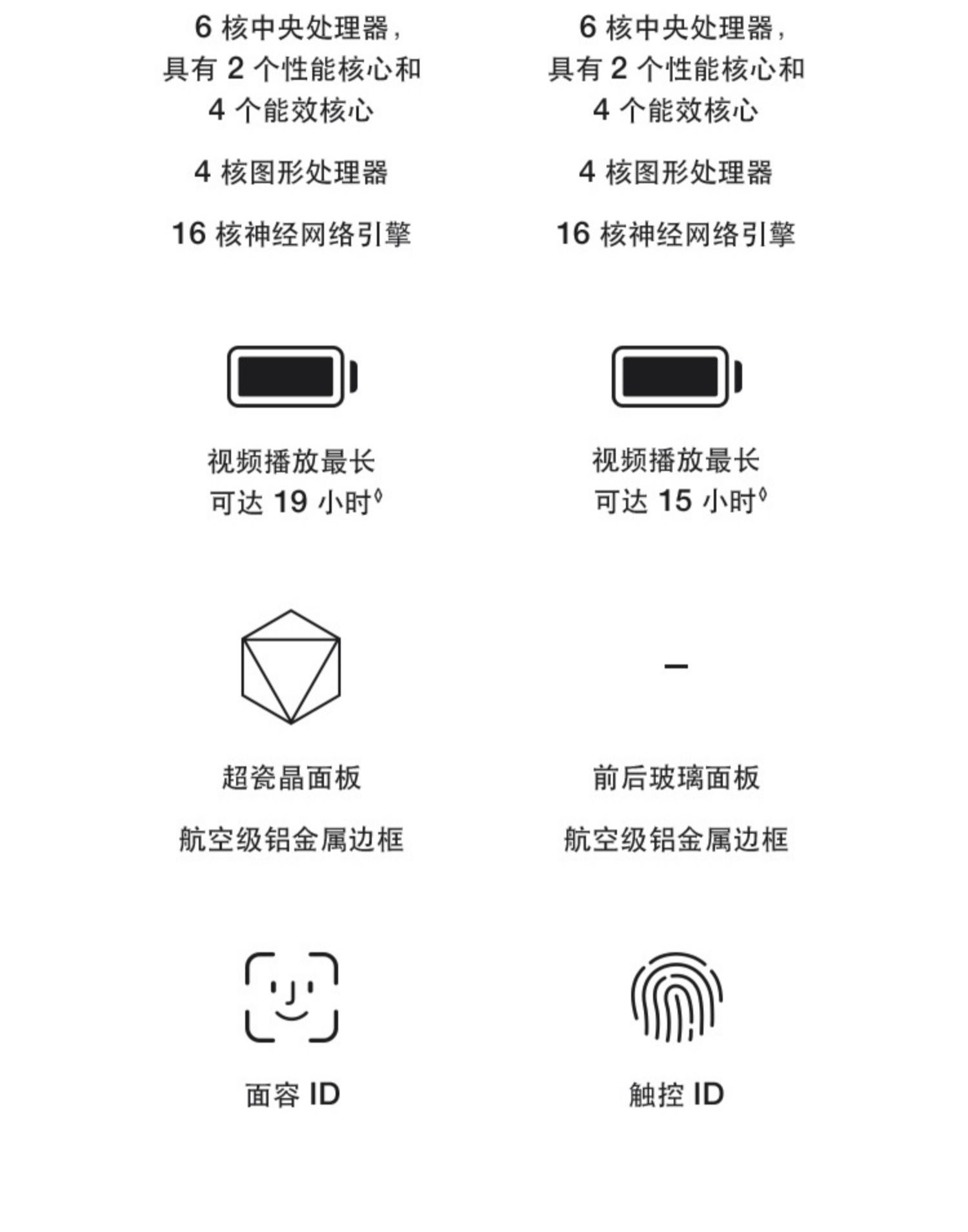 6 核中央处理器，具有 2 个性能核心和 4 个能效核心

4 核图形处理器

16 核神经网络引擎

视频播放最长可达 19 小时◊

超瓷晶面板

航空级铝金属边框

面容 ID

6 核中央处理器，具有 2 个性能核心和 4 个能效核心

4 核图形处理器

16 核神经网络引擎

视频播放最长可达 15 小时◊

–

前后玻璃面板

航空级铝金属边框

触控 ID