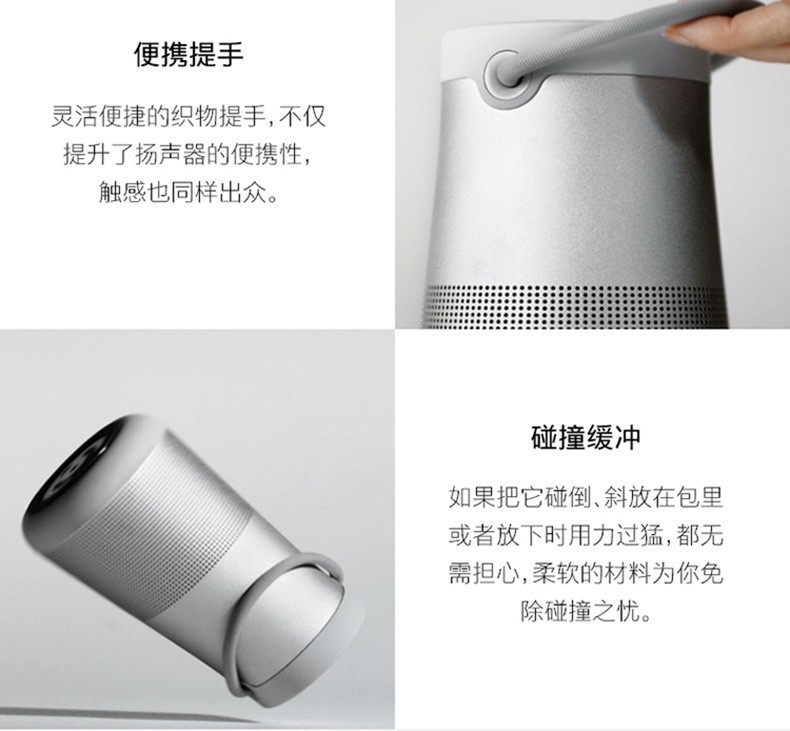 便携提手

灵活便捷的织物提手，不仅提升了扬声器的便携性，触感也同样出众。

碰撞缓冲

如果把它碰倒、斜放在包里或者放下时用力过猛，都无需担心，柔软的材料为你免除碰撞之忧。