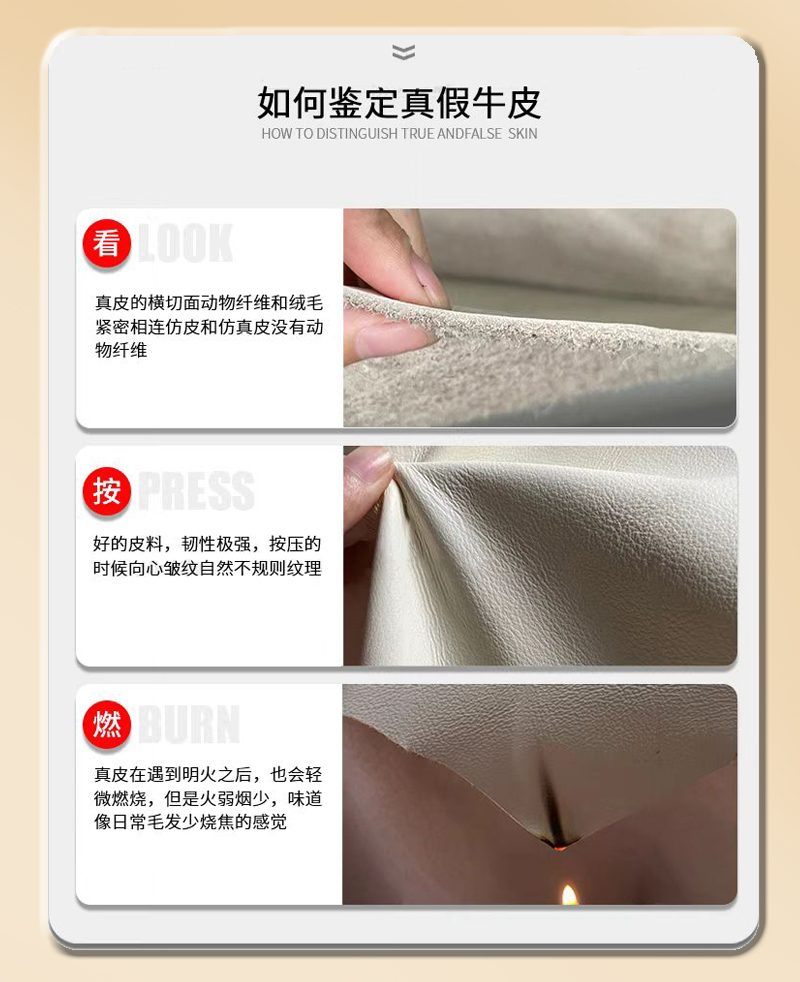 如何鉴定真假牛皮
HOW TO DISTINGUISH TRUE ANDFALSE SKIN

看 LOOK
真皮的横切面动物纤维和绒毛紧密相连仿皮和仿真皮没有动物纤维

按 PRESS
好的皮料，韧性极强，按压的时候向心皱纹自然不规则纹理

燃 BURN
真皮在遇到明火之后，也会轻微燃烧，但是火弱烟少，味道像日常毛发少烧焦的感觉