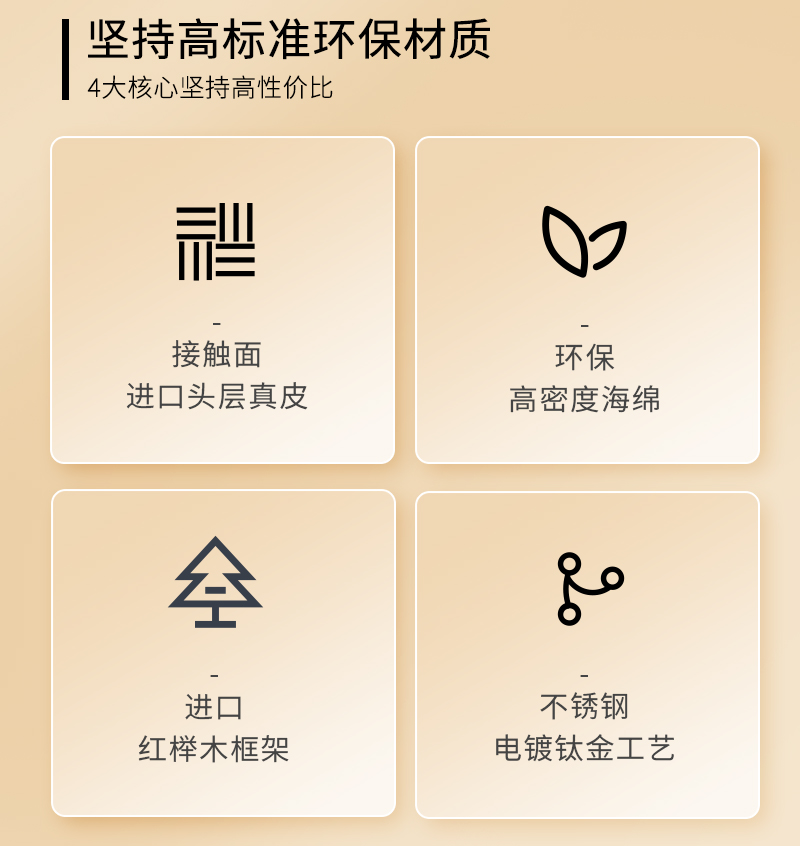 坚持高标准环保材质
4大核心坚持高性价比

-
接触面
进口头层真皮

-
环保
高密度海绵

-
进口
红榉木框架

-
不锈钢
电镀钛金工艺