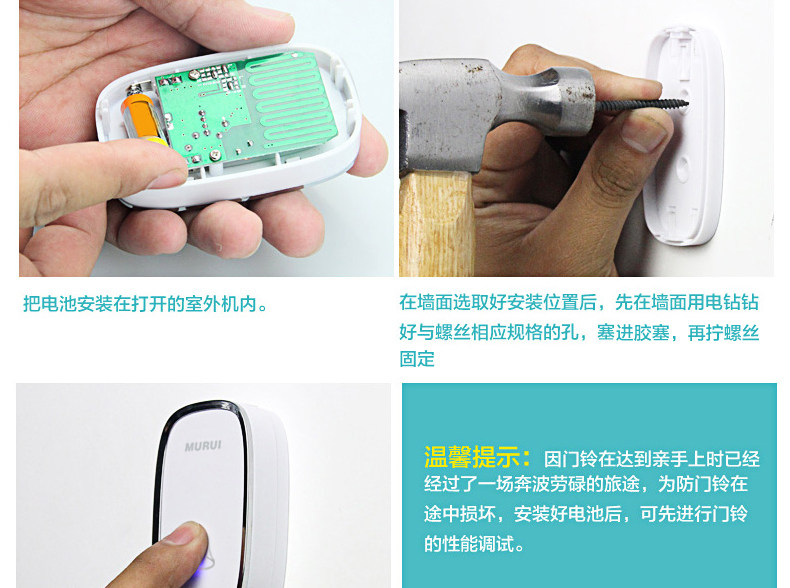 把电池安装在打开的室外机内。

在墙面选取好安装位置后，先在墙面用电钻钻好与螺丝相应规格的孔，塞进胶塞，再拧螺丝固定

MURUI

温馨提示：因门铃在达到亲手上时已经经过了一场奔波劳碌的旅途，为防门铃在途中损坏，安装好电池后，可先进行门铃的性能调试。