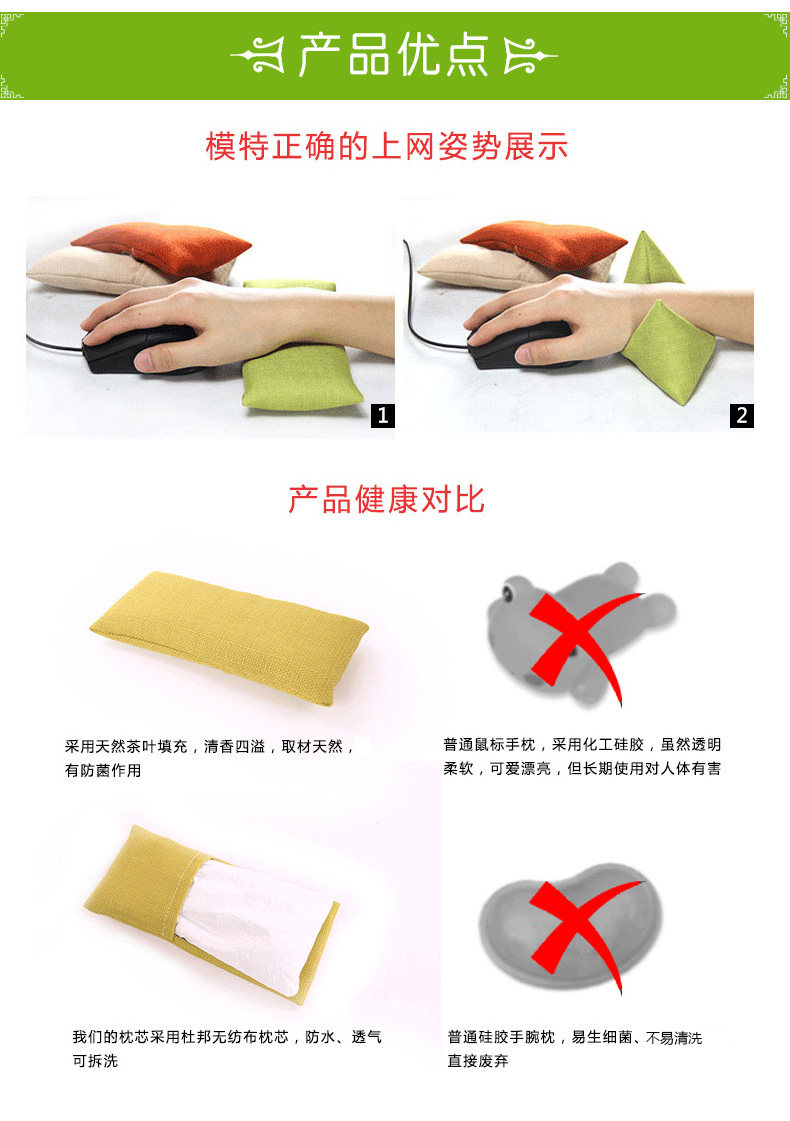 产品优点

模特正确的上网姿势展示

1

2

产品健康对比

采用天然茶叶填充，清香四溢，取材天然，有防菌作用

普通鼠标手枕，采用化工硅胶，虽然透明柔软，可爱漂亮，但长期使用对人体有害

我们的枕芯采用杜邦无纺布枕芯，防水、透气可拆洗

普通硅胶手腕枕，易生细菌、不易清洗直接废弃