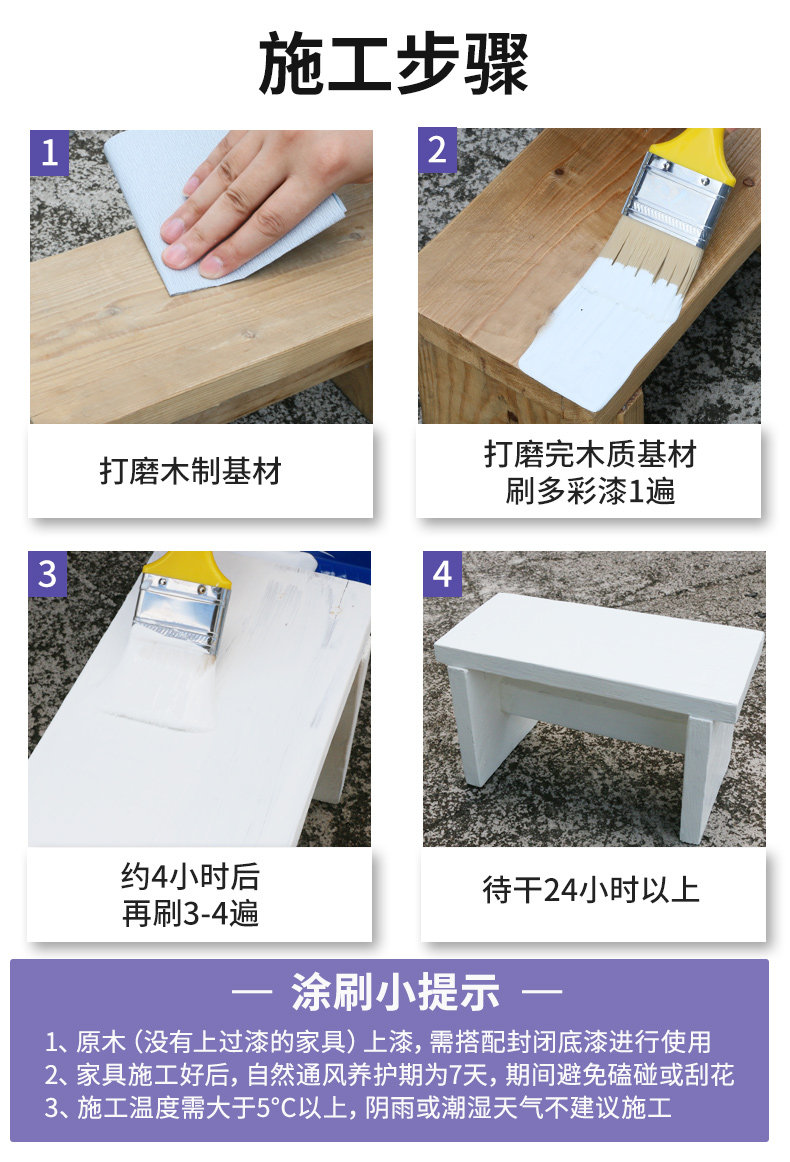 施工步骤

1

打磨木制基材

2

打磨完木质基材
刷多彩漆1遍

3

约4小时后
再刷3-4遍

4

待干24小时以上

— 涂刷小提示 —

1、原木（没有上过漆的家具）上漆，需搭配封闭底漆进行使用
2、家具施工好后，自然通风养护期为7天，期间避免磕碰或刮花
3、施工温度需大于5°C以上，阴雨或潮湿天气不建议施工