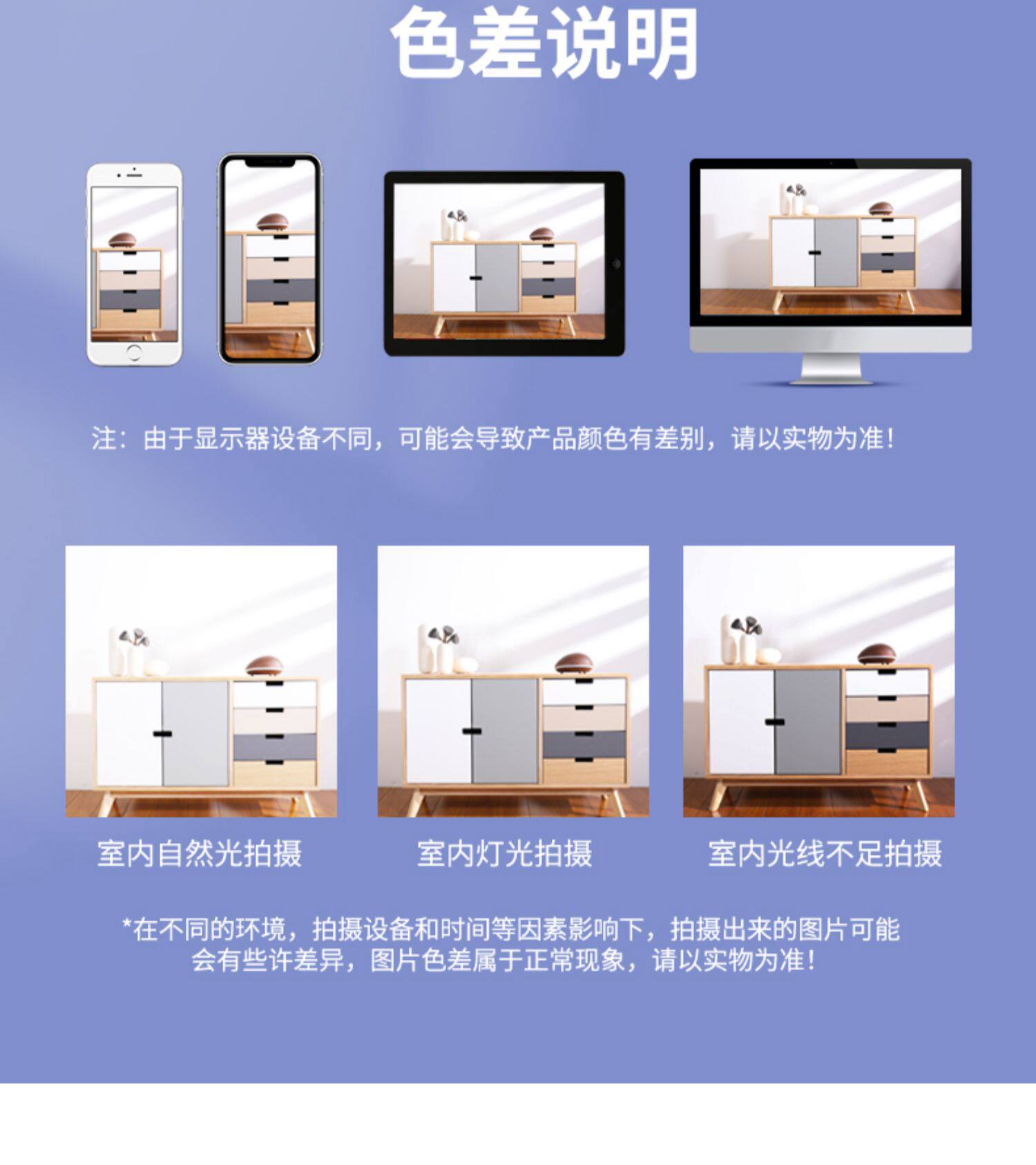 色差说明

注：由于显示器设备不同，可能会导致产品颜色有差别，请以实物为准!

室内自然光拍摄

室内灯光拍摄

室内光线不足拍摄

*在不同的环境，拍摄设备和时间等因素影响下，拍摄出来的图片可能会有些许差异，图片色差属于正常现象，请以实物为准!