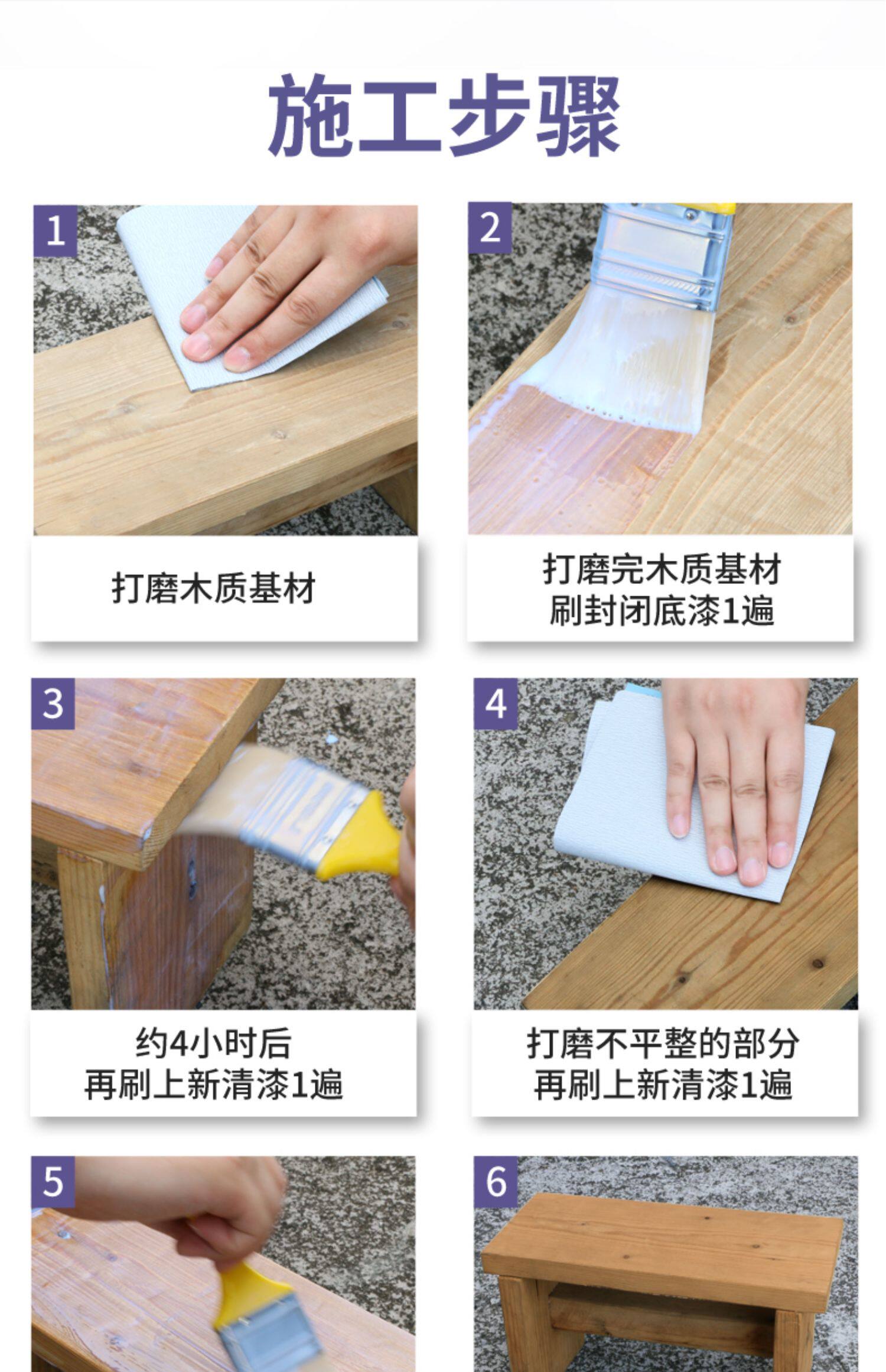 施工步骤

1

打磨木质基材

2

打磨完木质基材
刷封闭底漆1遍

3

约4小时后
再刷上新清漆1遍

4

打磨不平整的部分
再刷上新清漆1遍

5

6