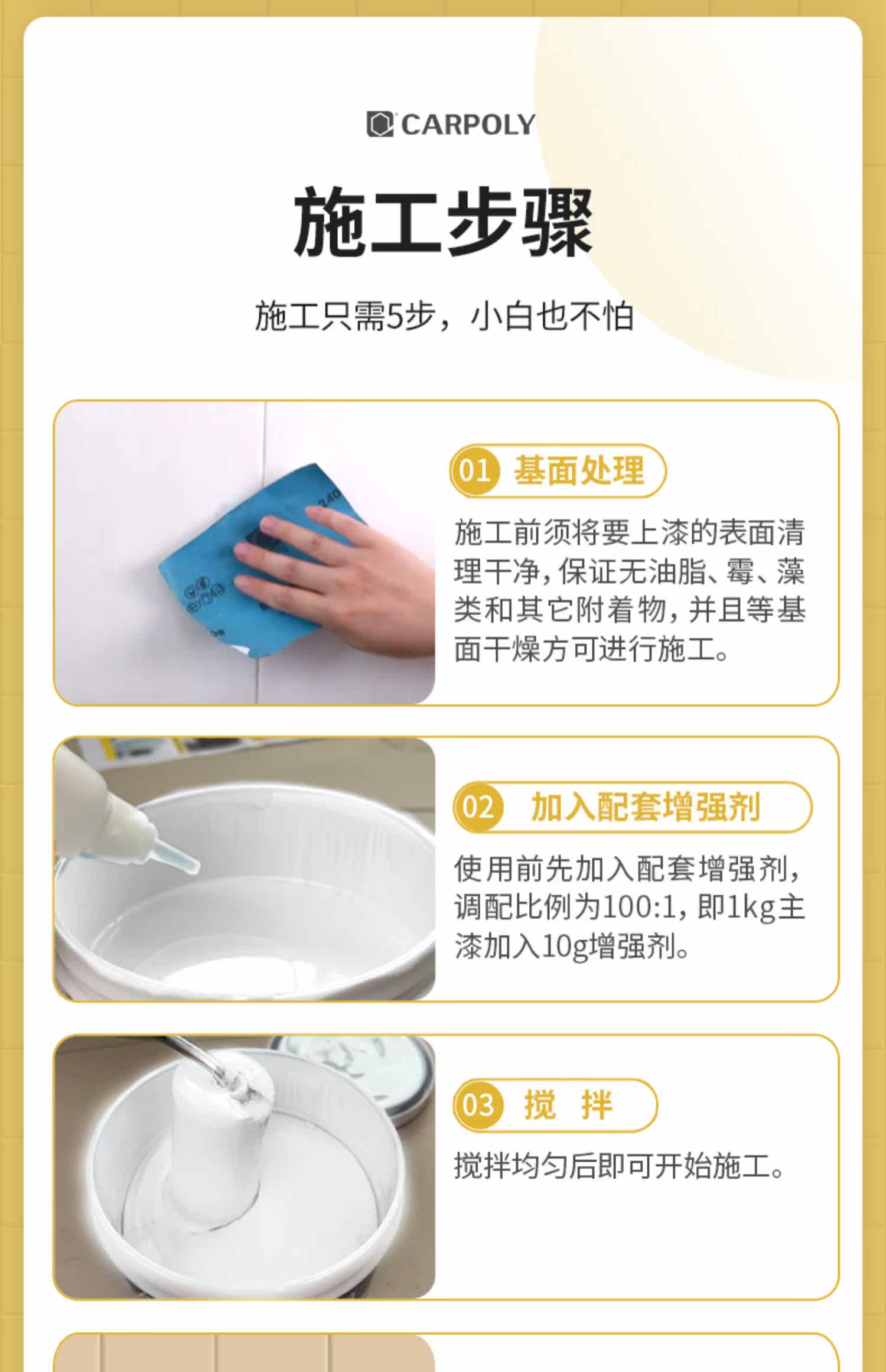 CARPOLY

施工步骤

施工只需5步，小白也不怕

01 基面处理

施工前须将要上漆的表面清理干净，保证无油脂、霉、藻类和其它附着物，并且等基面干燥方可进行施工。

02 加入配套增强剂

使用前先加入配套增强剂，调配比例为100:1，即1kg主漆加入10g增强剂。

03 搅 拌

搅拌均匀后即可开始施工。