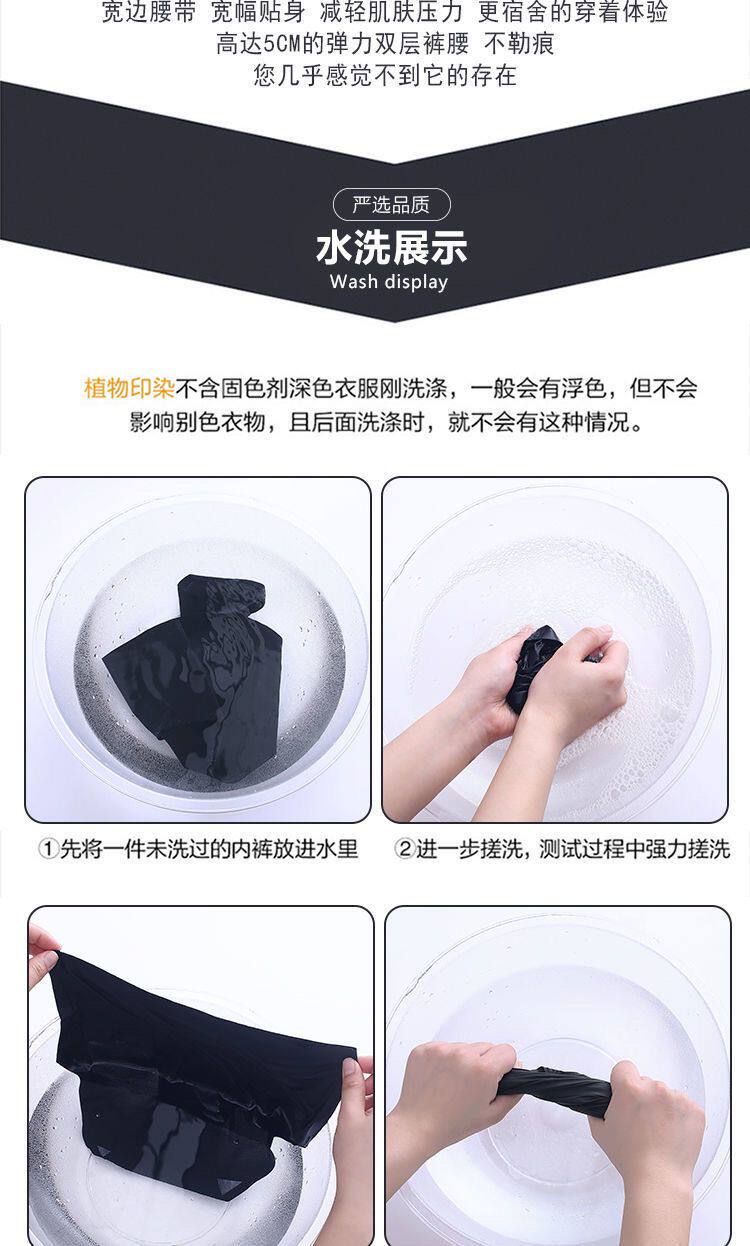 宽边腰带 宽幅贴身 减轻肌肤压力 更宿舍的穿着体验
高达5CM的弹力双层裤腰 不勒痕
您几乎感觉不到它的存在

严选品质
水洗展示
Wash display

植物印染不含固色剂深色衣服刚洗涤，一般会有浮色，但不会影响别色衣物，且后面洗涤时，就不会有这种情况。

①先将一件未洗过的内裤放进水里

②进一步搓洗，测试过程中强力搓洗