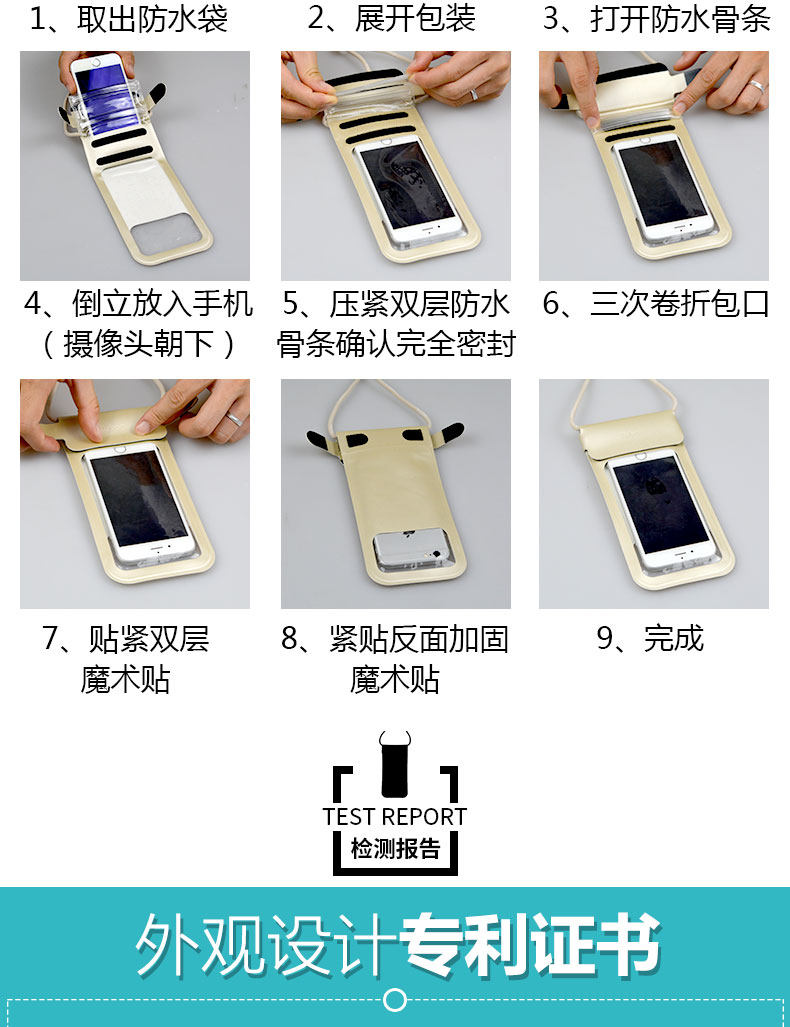 1、取出防水袋

2、展开包装

3、打开防水骨条

4、倒立放入手机（摄像头朝下）

5、压紧双层防水骨条确认完全密封

6、三次卷折包口

7、贴紧双层魔术贴

8、紧贴反面加固魔术贴

9、完成

TEST REPORT
检测报告

外观设计专利证书